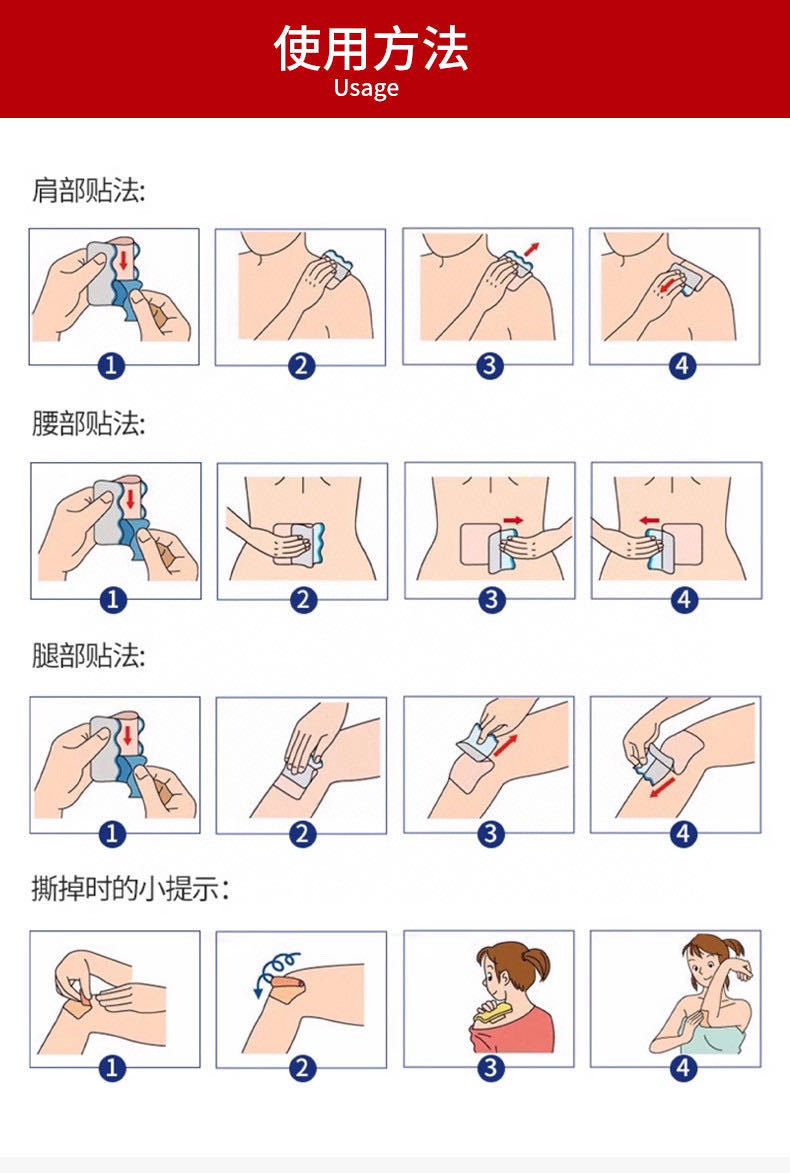 使用方法
Usage

肩部贴法:

1 2 3 4

腰部贴法:

1 2 3 4

腿部贴法:

1 2 3 4

撕掉时的小提示:

1 2 3 4