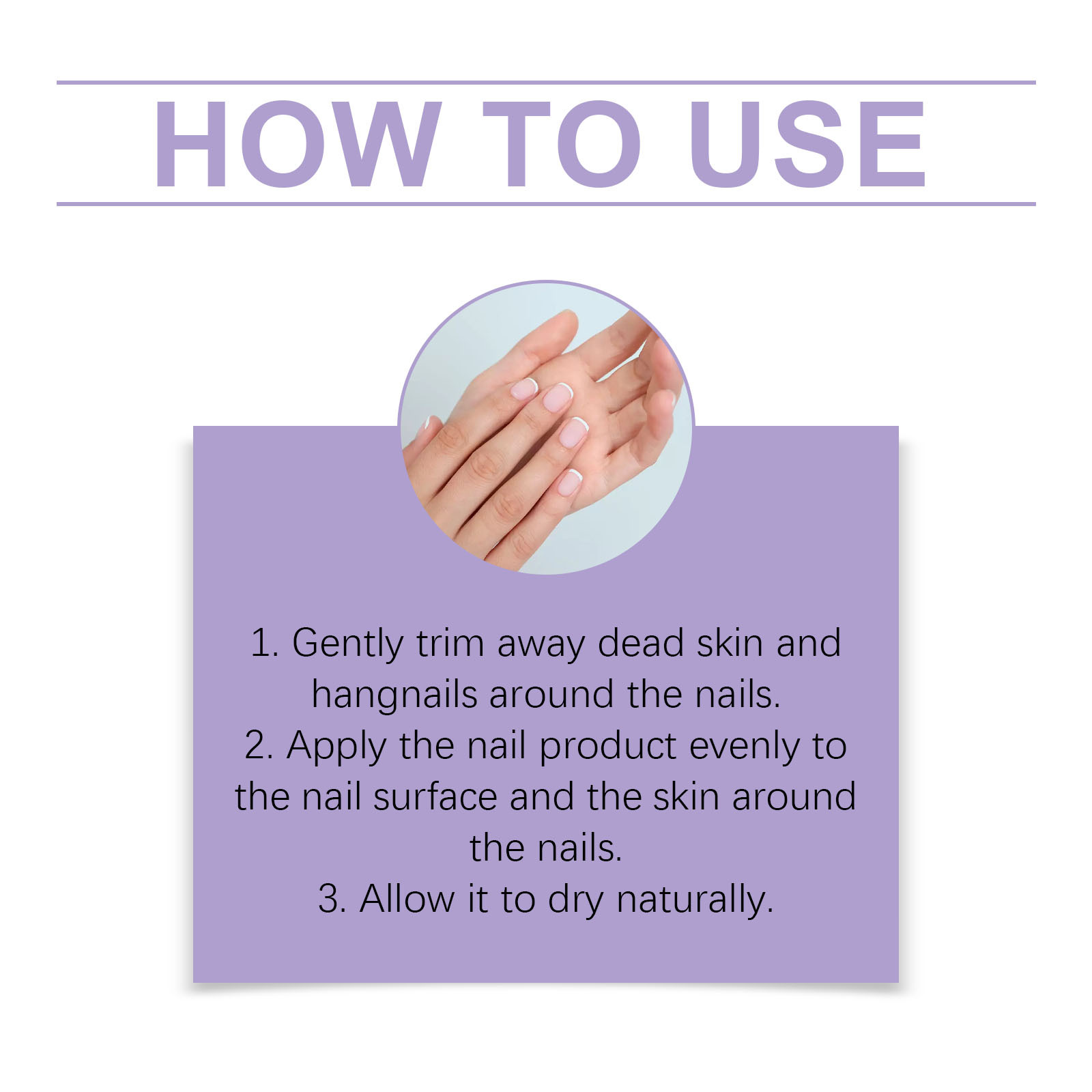 HOW TO USE

1. Gently trim away dead skin and hangnails around the nails.
2. Apply the nail product evenly to the nail surface and the skin around the nails.
3. Allow it to dry naturally.