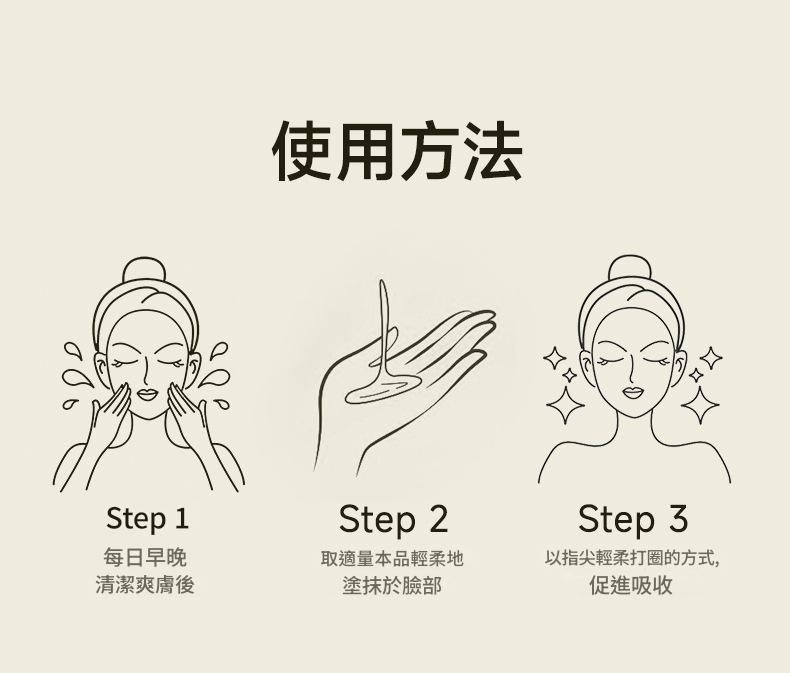 使用方法

Step 1
每日早晚
清潔爽膚後

Step 2
取適量本品輕柔地
塗抹於臉部

Step 3
以指尖輕柔打圈的方式,
促進吸收