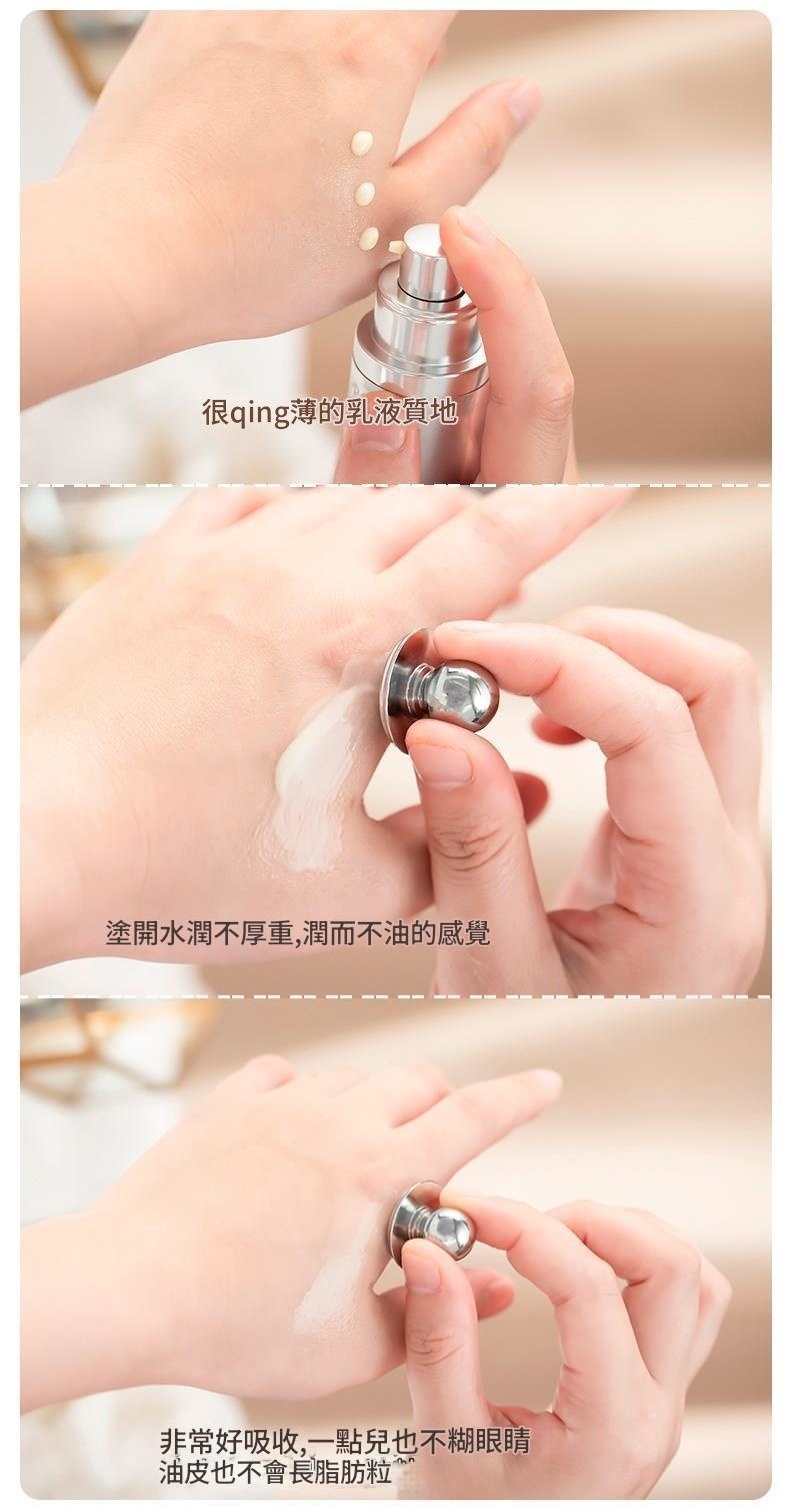 很qing薄的乳液質地

塗開水潤不厚重,潤而不油的感覺

非常好吸收,一點兒也不糊眼睛
油皮也不會長脂肪粒