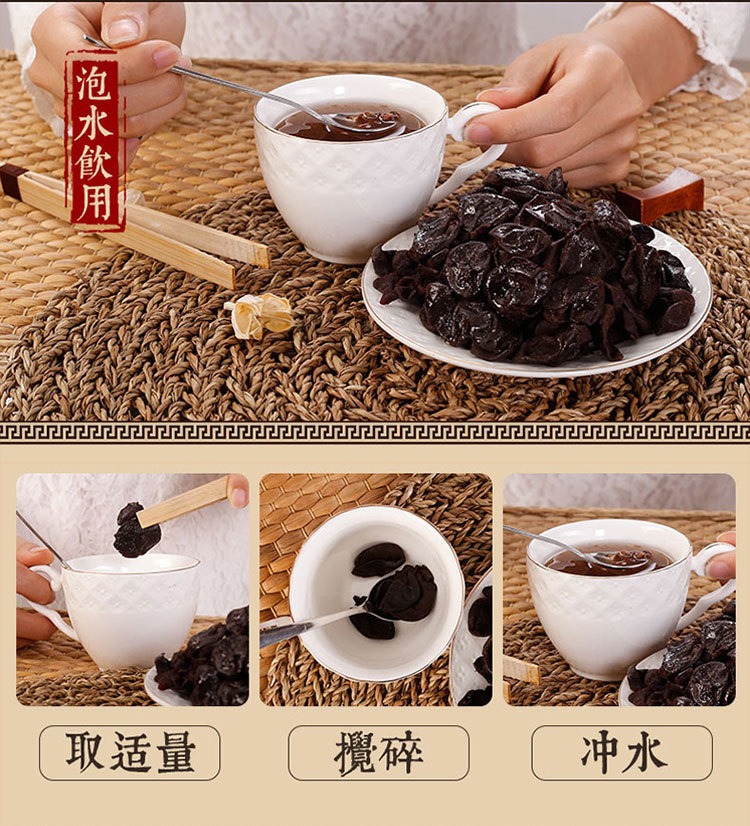 泡水飲用

取适量

攪碎

冲水