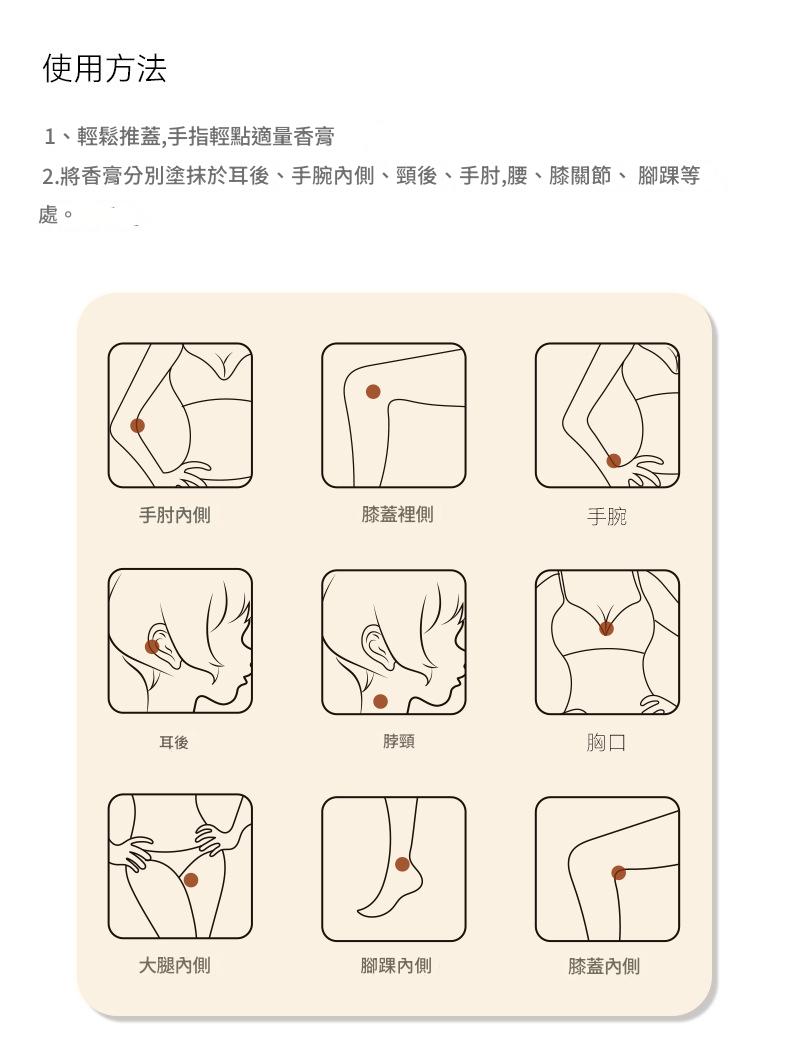 使用方法

1、輕鬆推蓋,手指輕點適量香膏

2.將香膏分別塗抹於耳後、手腕內側、頸後、手肘,腰、膝關節、腳踝等處。

手肘內側

膝蓋裡側

手腕

耳後

脖頸

胸口

大腿內側

腳踝內側

膝蓋內側