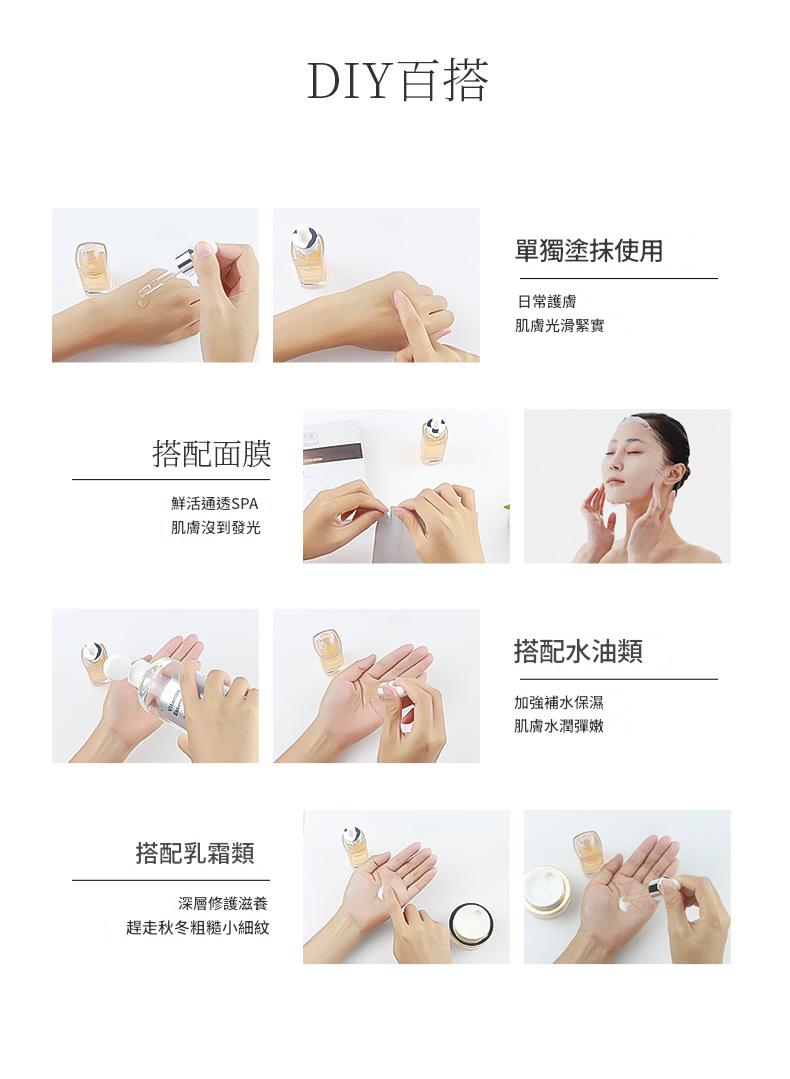 DIY百搭

單獨塗抹使用

日常護膚
肌膚光滑緊實

搭配面膜

鮮活通透SPA
肌膚沒到發光

搭配水油類

加強補水保濕
肌膚水潤彈嫩

搭配乳霜類

深層修護滋養
趕走秋冬粗糙小細紋