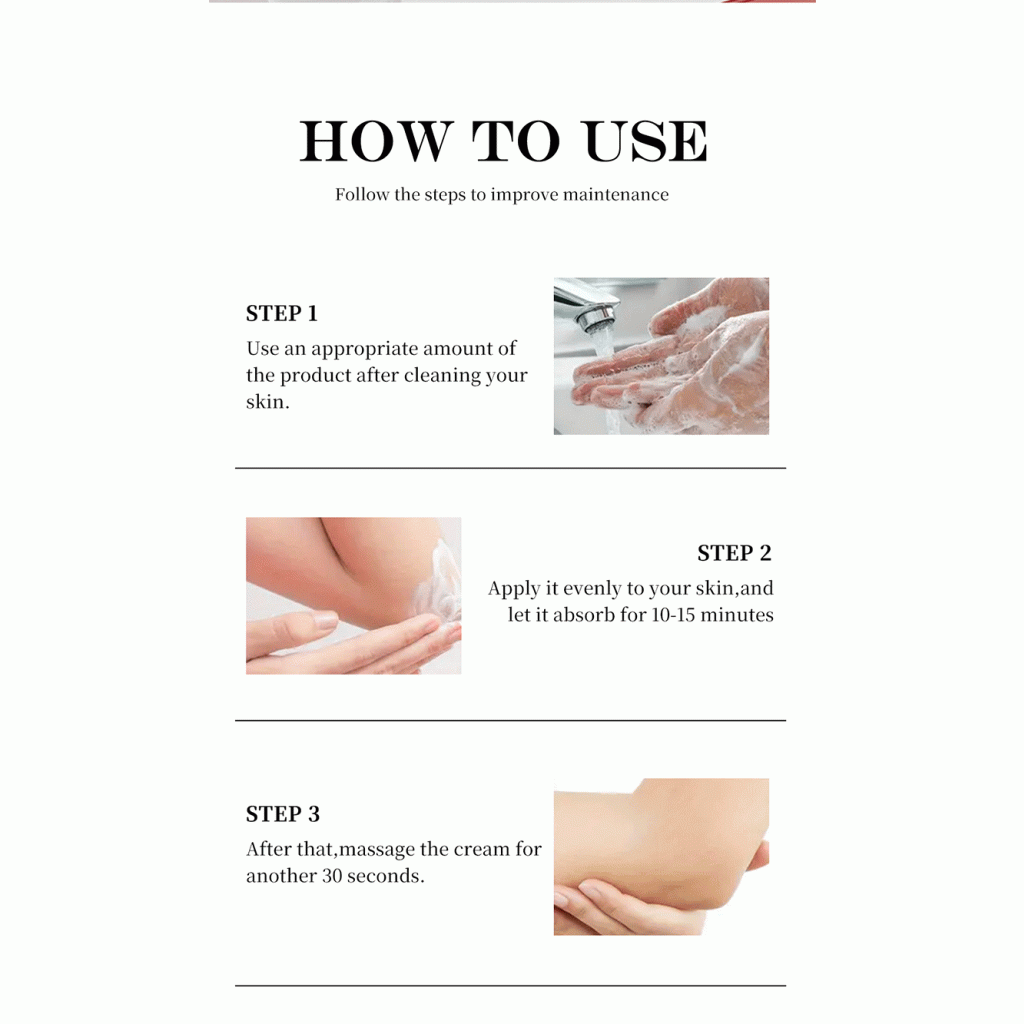 HOW TO USE

Follow the steps to improve maintenance

STEP 1

Use an appropriate amount of the product after cleaning your skin.

STEP 2

Apply it evenly to your skin,and let it absorb for 10-15 minutes

STEP 3

After that,massage the cream for another 30 seconds.