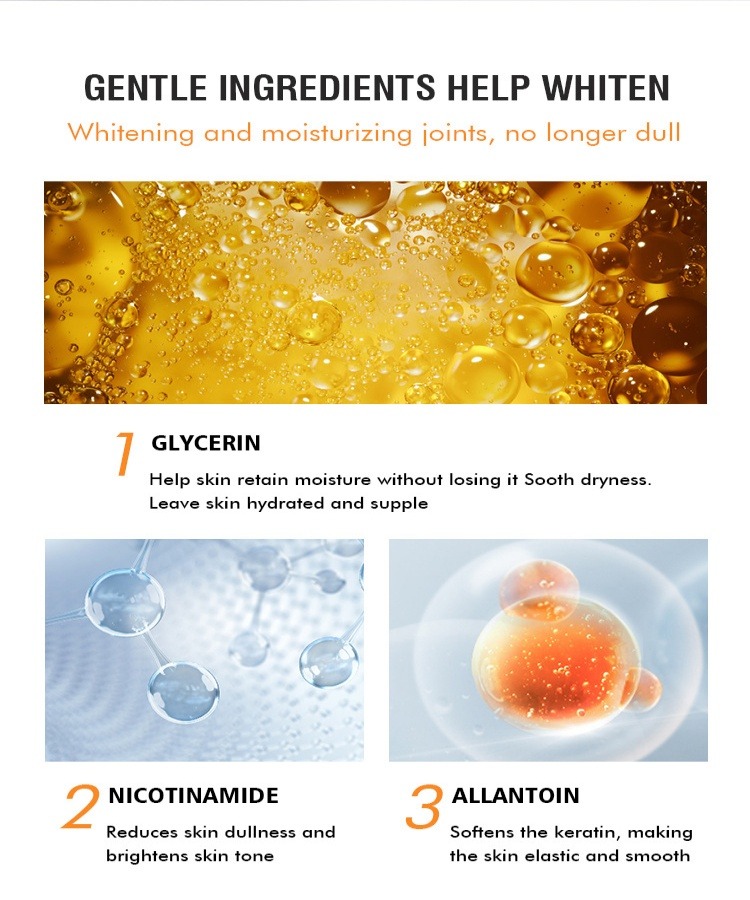 GENTLE INGREDIENTS HELP WHITEN

Whitening and moisturizing joints, no longer dull

1 GLYCERIN

Help skin retain moisture without losing it Sooth dryness. Leave skin hydrated and supple

2 NICOTINAMIDE

Reduces skin dullness and brightens skin tone

3 ALLANTOIN

Softens the keratin, making the skin elastic and smooth