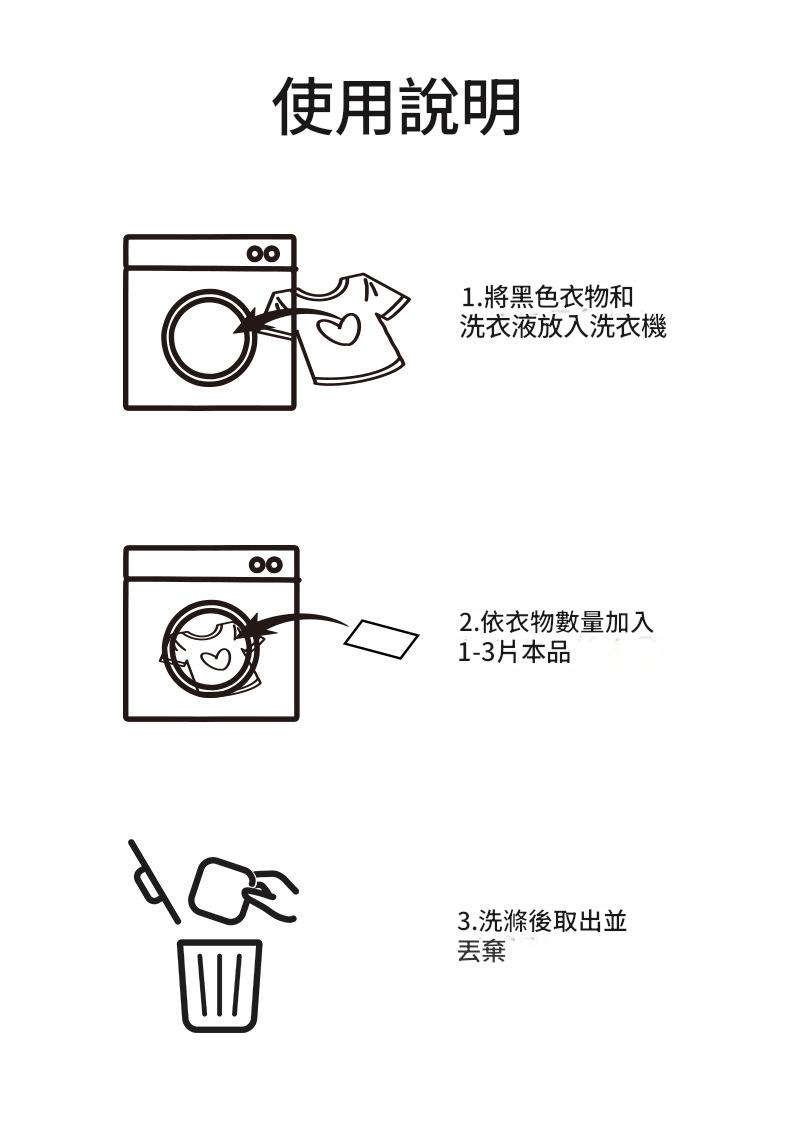 使用說明

1.將黑色衣物和洗衣液放入洗衣機

2.依衣物數量加入1-3片本品

3.洗滌後取出並丟棄