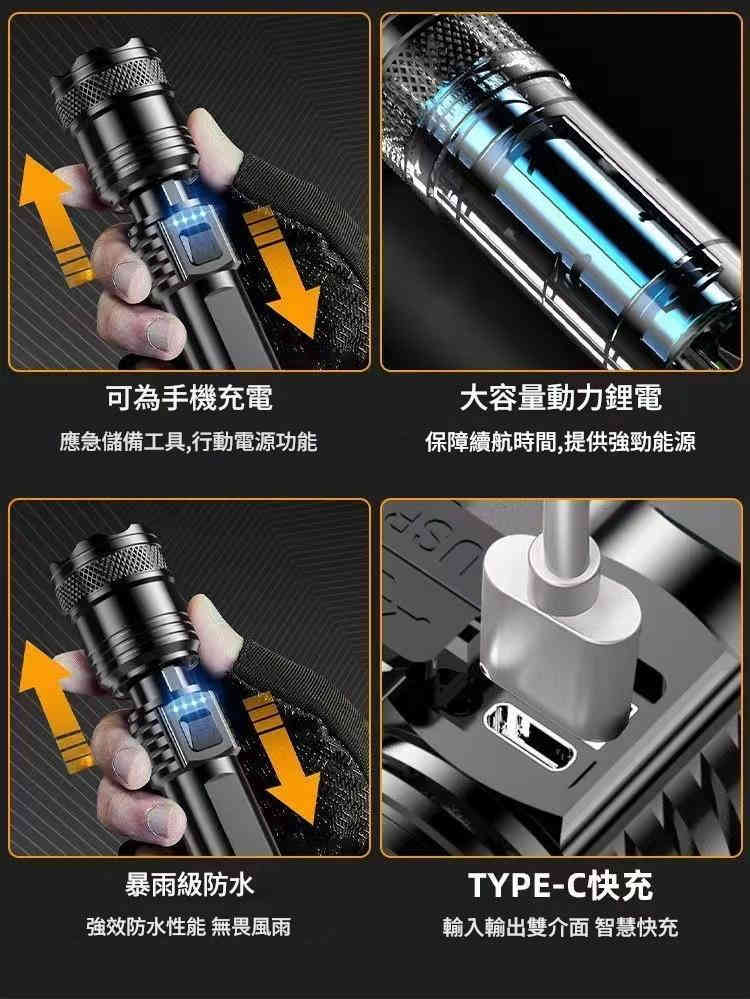 可為手機充電
應急儲備工具,行動電源功能

大容量動力鋰電
保障續航時間,提供強勁能源

暴雨級防水
強效防水性能 無畏風雨

USB

TYPE-C快充
輸入輸出雙介面 智慧快充