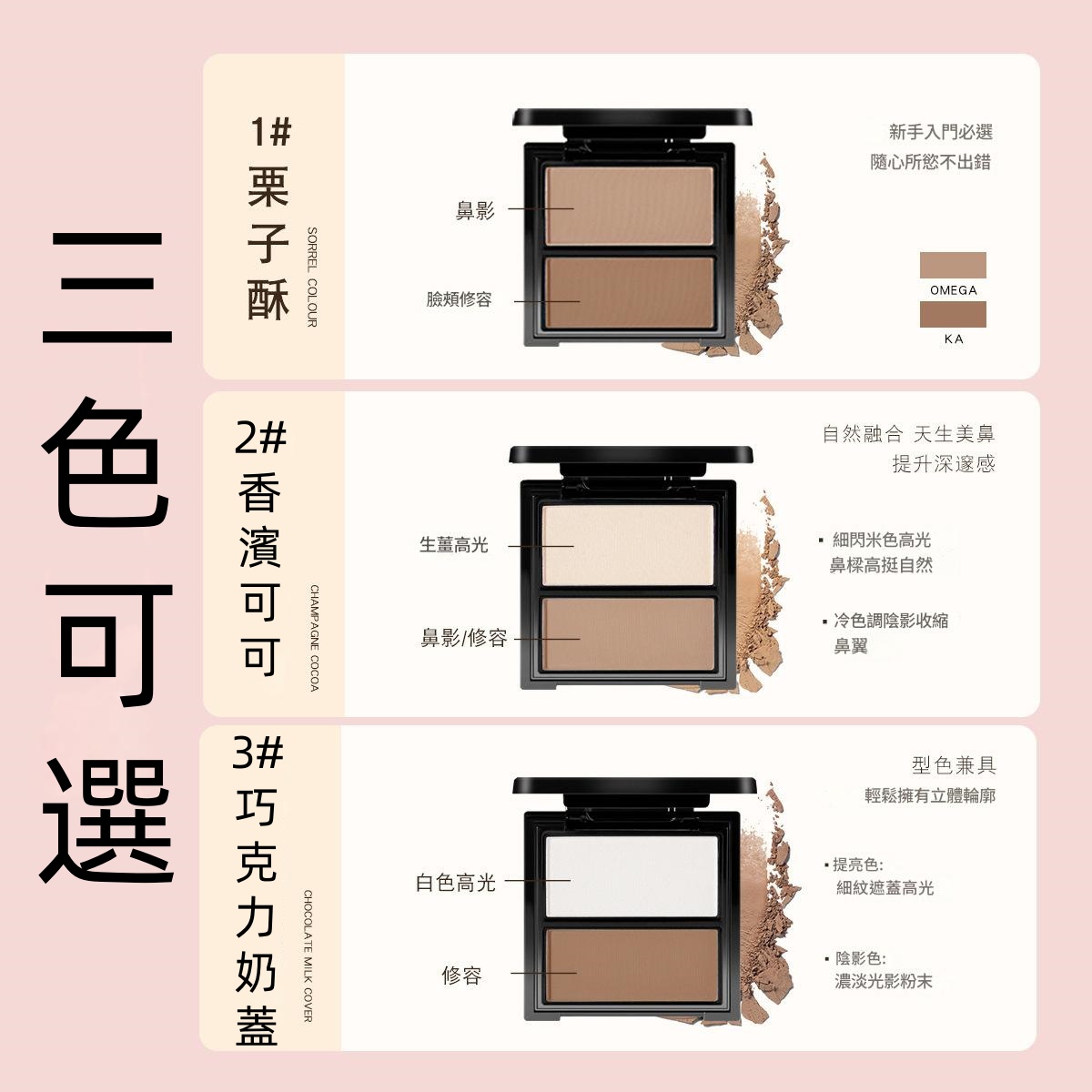 三色可選

1#
栗子酥
SORREL COLOUR

鼻影
臉頰修容

新手入門必選
隨心所慾不出錯

OMEGA
KA

2#
香濱可可
CHAMPAGNE COCOA

生薑高光
鼻影/修容

自然融合 天生美鼻
提升深邃感

▪ 細閃米色高光
鼻樑高挺自然

▪ 冷色調陰影收縮
鼻翼

3#
巧克力奶蓋
CHOCOLATE MILK COVER

白色高光
修容

型色兼具
輕鬆擁有立體輪廓

▪ 提亮色:
細紋遮蓋高光

▪ 陰影色:
濃淡光影粉末