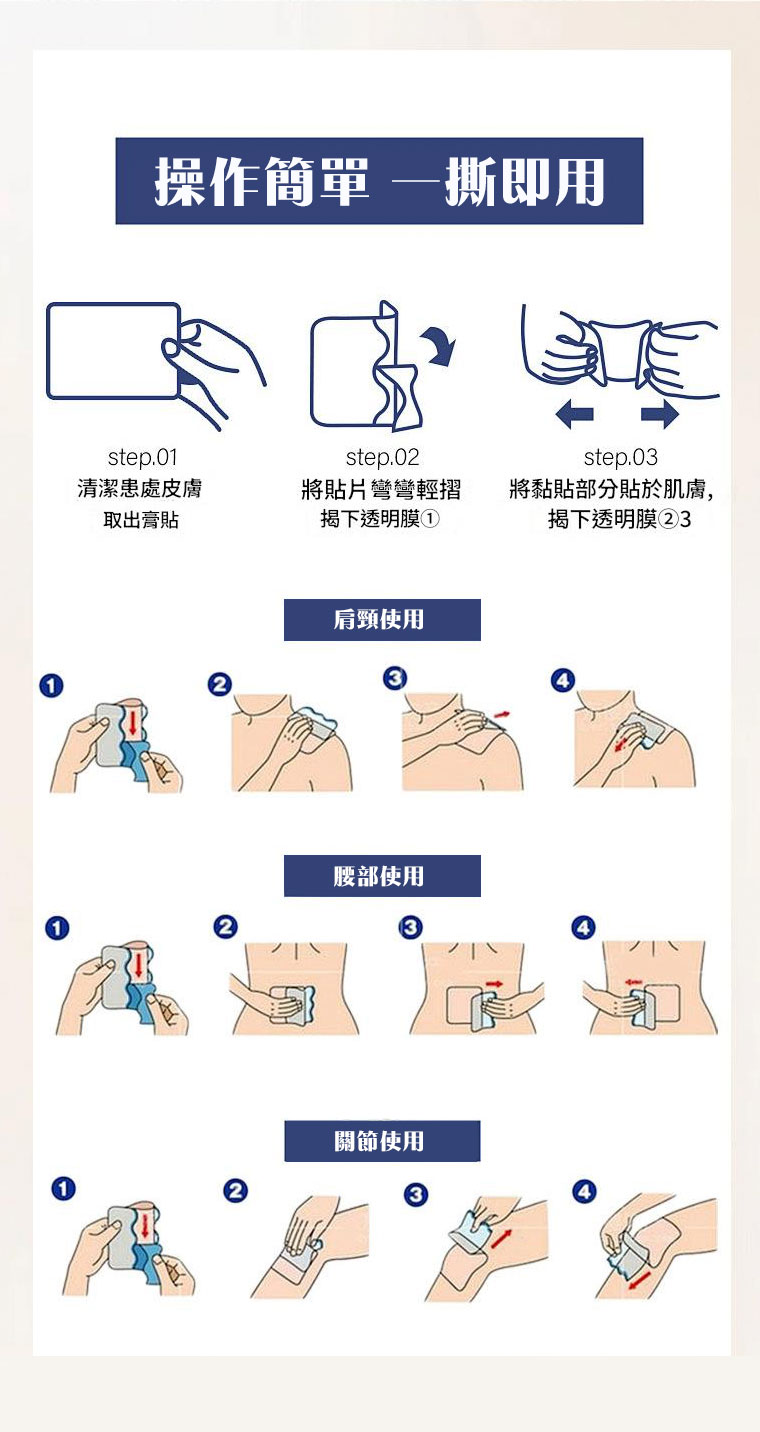 操作簡單 一撕即用

step.01
清潔患處皮膚
取出膏貼

step.02
將貼片彎彎輕摺
揭下透明膜①

step.03
將黏貼部分貼於肌膚,
揭下透明膜②3

肩頸使用

1 2 3 4

腰部使用

1 2 3 4

關節使用

1 2 3 4