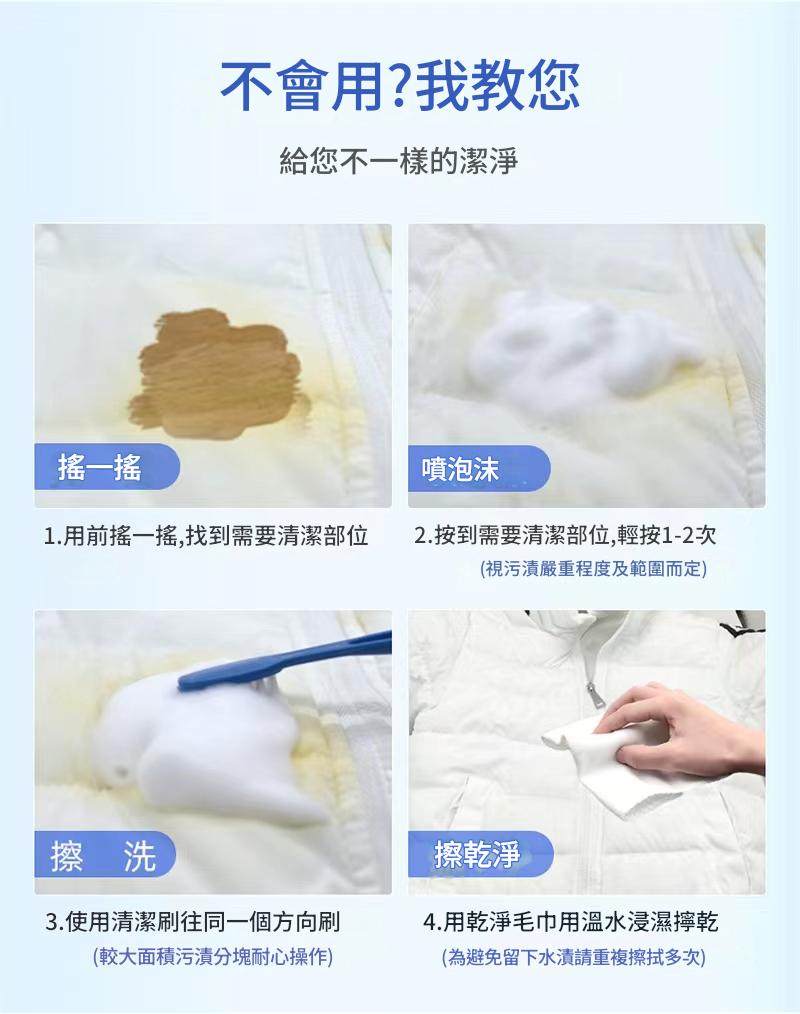 不會用?我教您

給您不一樣的潔淨

搖一搖

1.用前搖一搖,找到需要清潔部位

噴泡沫

2.按到需要清潔部位,輕按1-2次
(視污漬嚴重程度及範圍而定)

擦 洗

3.使用清潔刷往同一個方向刷
(較大面積污漬分塊耐心操作)

擦乾淨

4.用乾淨毛巾用溫水浸濕擰乾
(為避免留下水漬請重複擦拭多次)