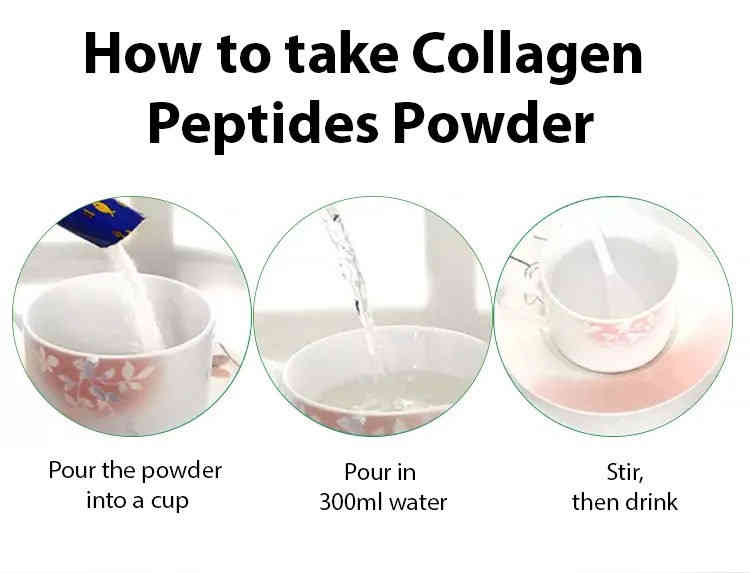 How to take Collagen Peptides Powder

Pour the powder into a cup

Pour in 300ml water

Stir, then drink