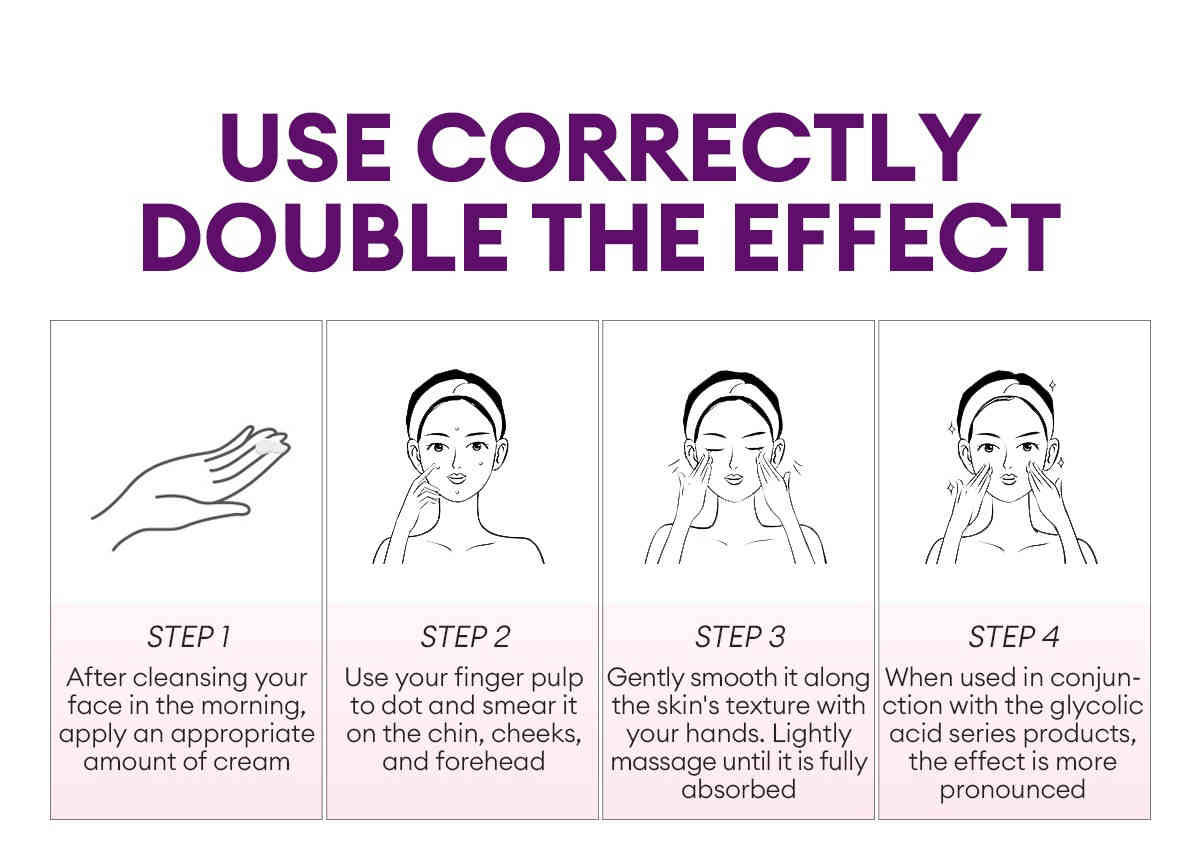 USE CORRECTLY
DOUBLE THE EFFECT

STEP 1
After cleansing your face in the morning, apply an appropriate amount of cream

STEP 2
Use your finger pulp to dot and smear it on the chin, cheeks, and forehead

STEP 3
Gently smooth it along the skin's texture with your hands. Lightly massage until it is fully absorbed

STEP 4
When used in conjunction with the glycolic acid series products, the effect is more pronounced