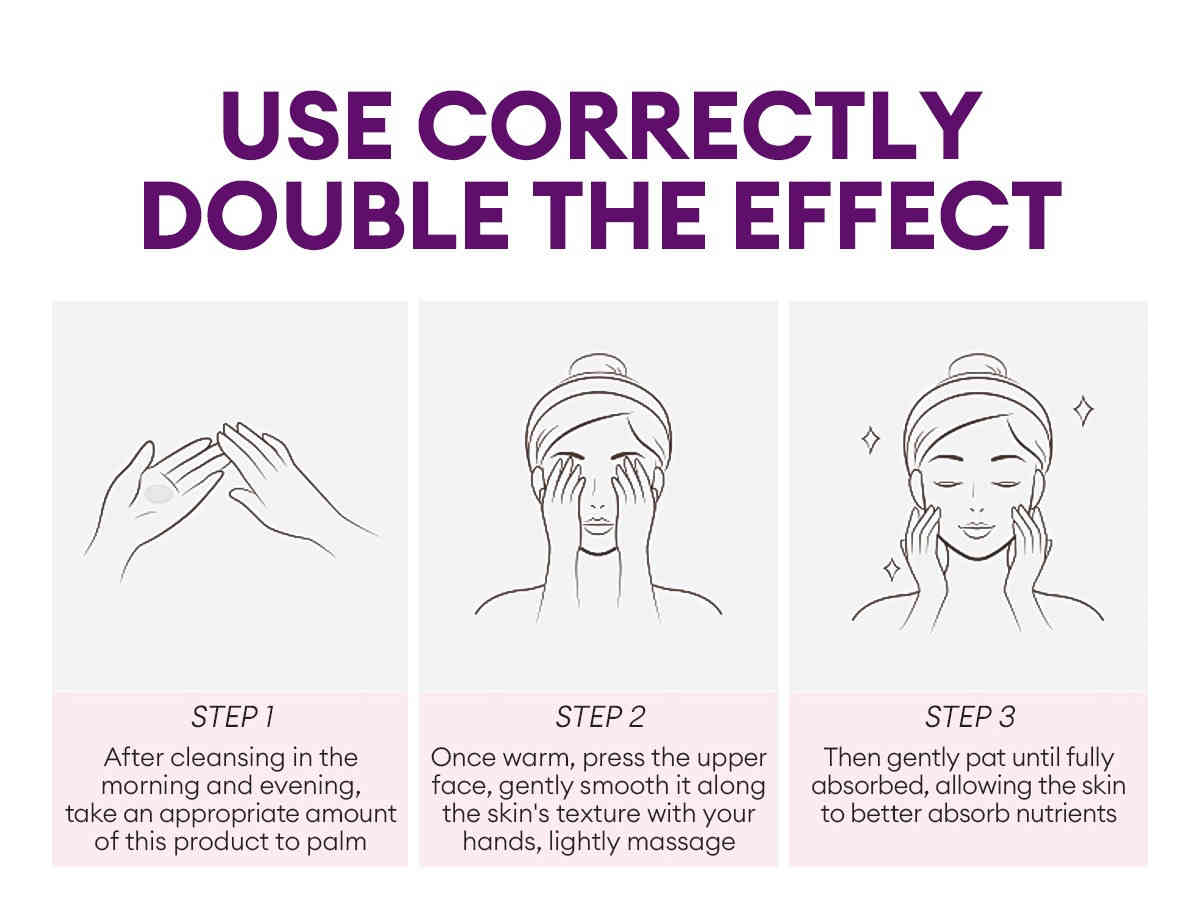 USE CORRECTLY
DOUBLE THE EFFECT

STEP 1
After cleansing in the morning and evening, take an appropriate amount of this product to palm

STEP 2
Once warm, press the upper face, gently smooth it along the skin's texture with your hands, lightly massage

STEP 3
Then gently pat until fully absorbed, allowing the skin to better absorb nutrients