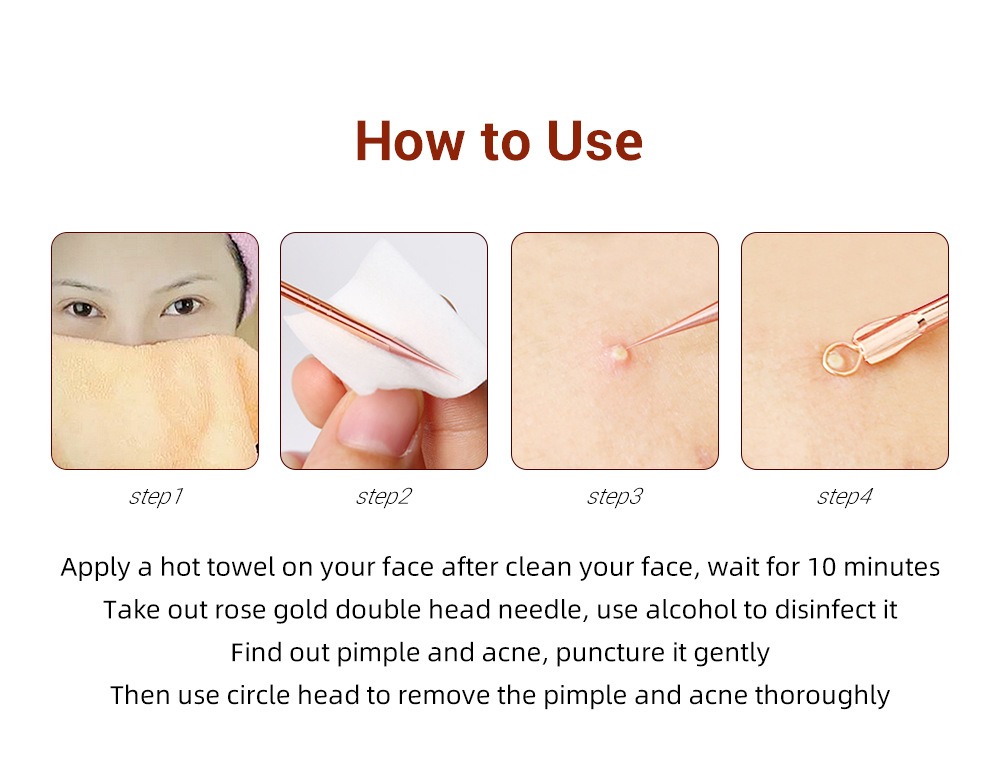 How to Use

step1

step2

step3

step4

Apply a hot towel on your face after clean your face, wait for 10 minutes
Take out rose gold double head needle, use alcohol to disinfect it
Find out pimple and acne, puncture it gently
Then use circle head to remove the pimple and acne thoroughly