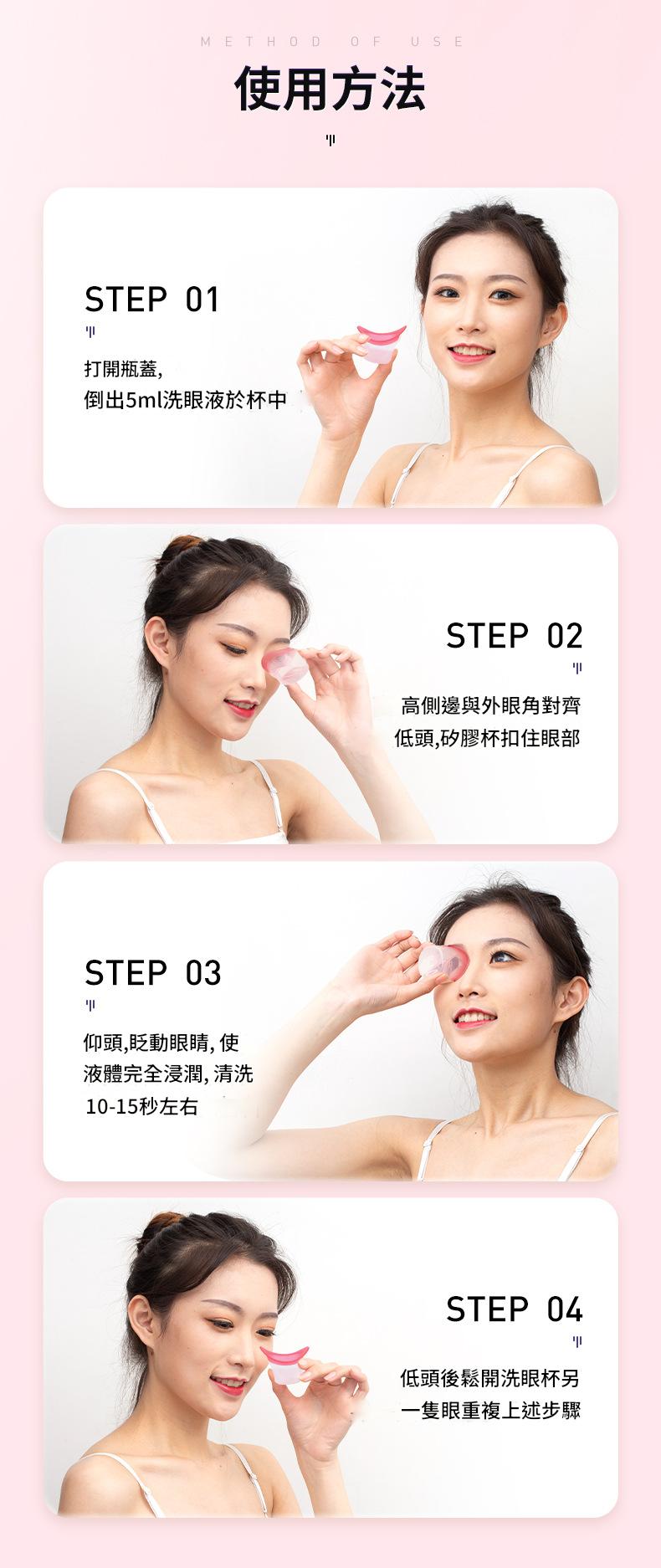 METHOD OF USE

使用方法

STEP 01

打開瓶蓋,
倒出5ml洗眼液於杯中

STEP 02

高側邊與外眼角對齊
低頭,矽膠杯扣住眼部

STEP 03

仰頭,眨動眼睛, 使
液體完全浸潤, 清洗
10-15秒左右

STEP 04

低頭後鬆開洗眼杯另
一隻眼重複上述步驟