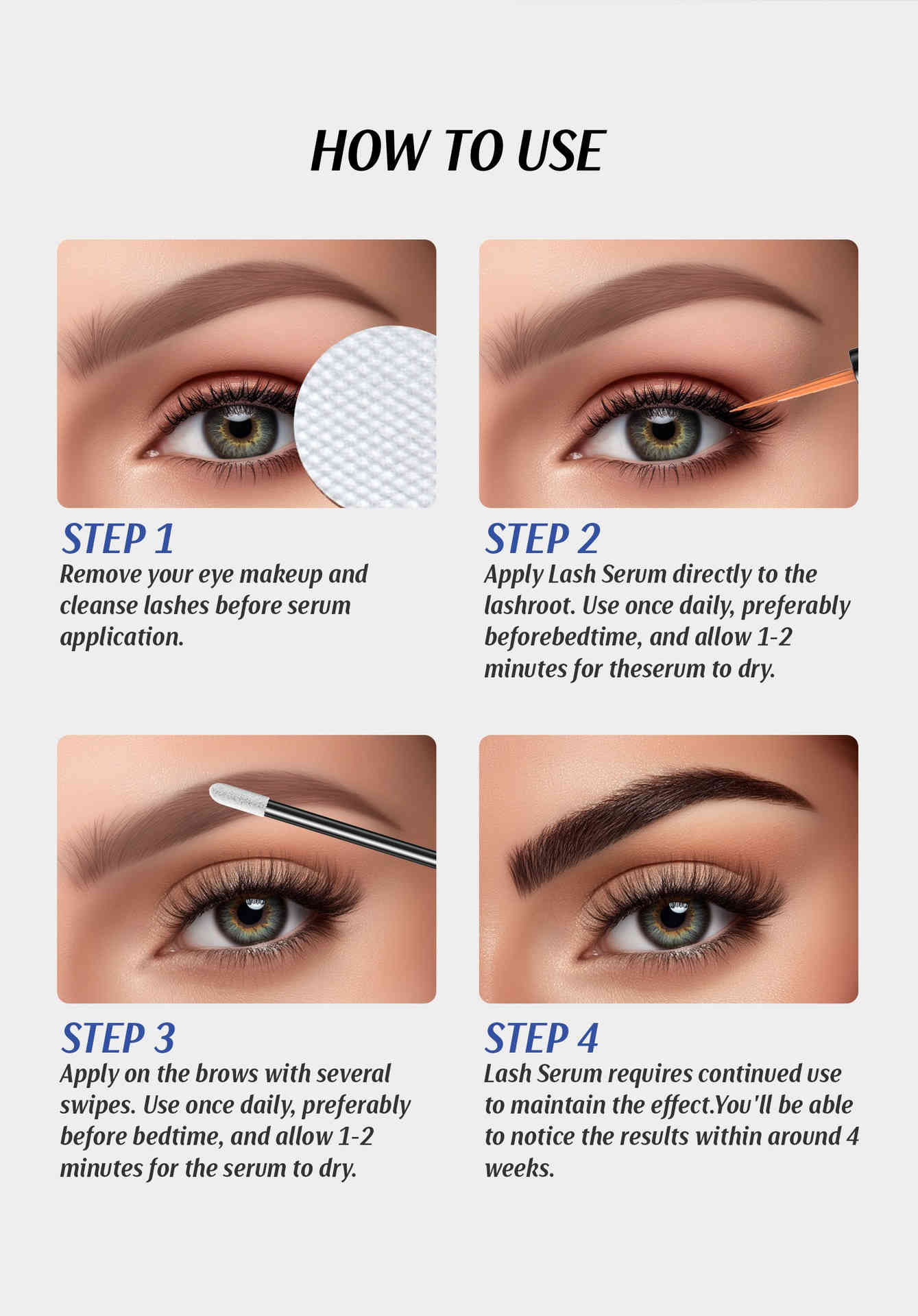 HOW TO USE

STEP 1
Remove your eye makeup and cleanse lashes before serum application.

STEP 2
Apply Lash Serum directly to the lashroot. Use once daily, preferably beforebedtime, and allow 1-2 minutes for theserum to dry.

STEP 3
Apply on the brows with several swipes. Use once daily, preferably before bedtime, and allow 1-2 minutes for the serum to dry.

STEP 4
Lash Serum requires continued use to maintain the effect.You'll be able to notice the results within around 4 weeks.