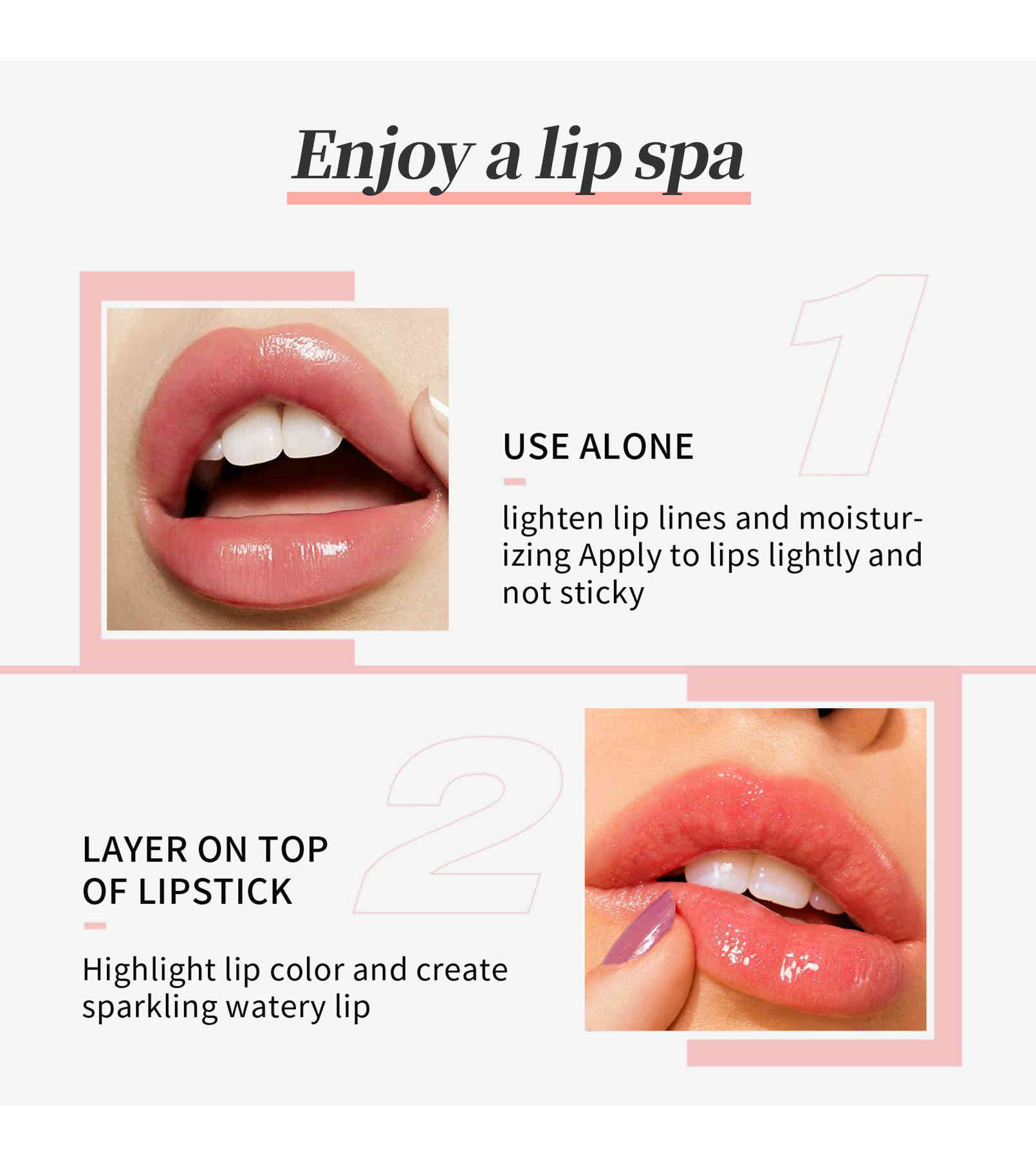 Enjoy a lip spa

1

USE ALONE

lighten lip lines and moisturizing Apply to lips lightly and not sticky

2

LAYER ON TOP OF LIPSTICK

Highlight lip color and create sparkling watery lip