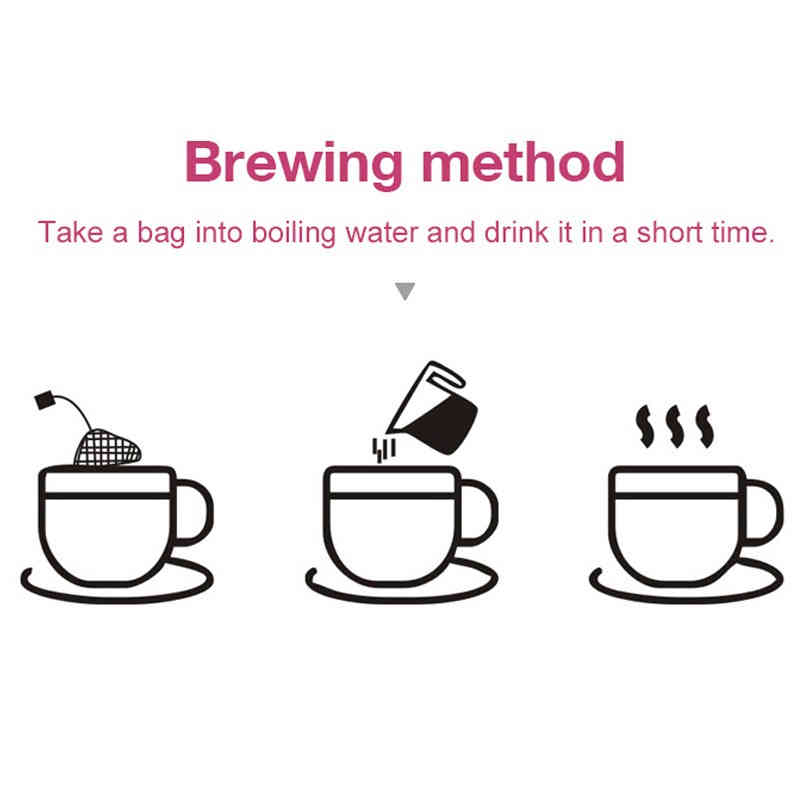 Brewing method

Take a bag into boiling water and drink it in a short time.