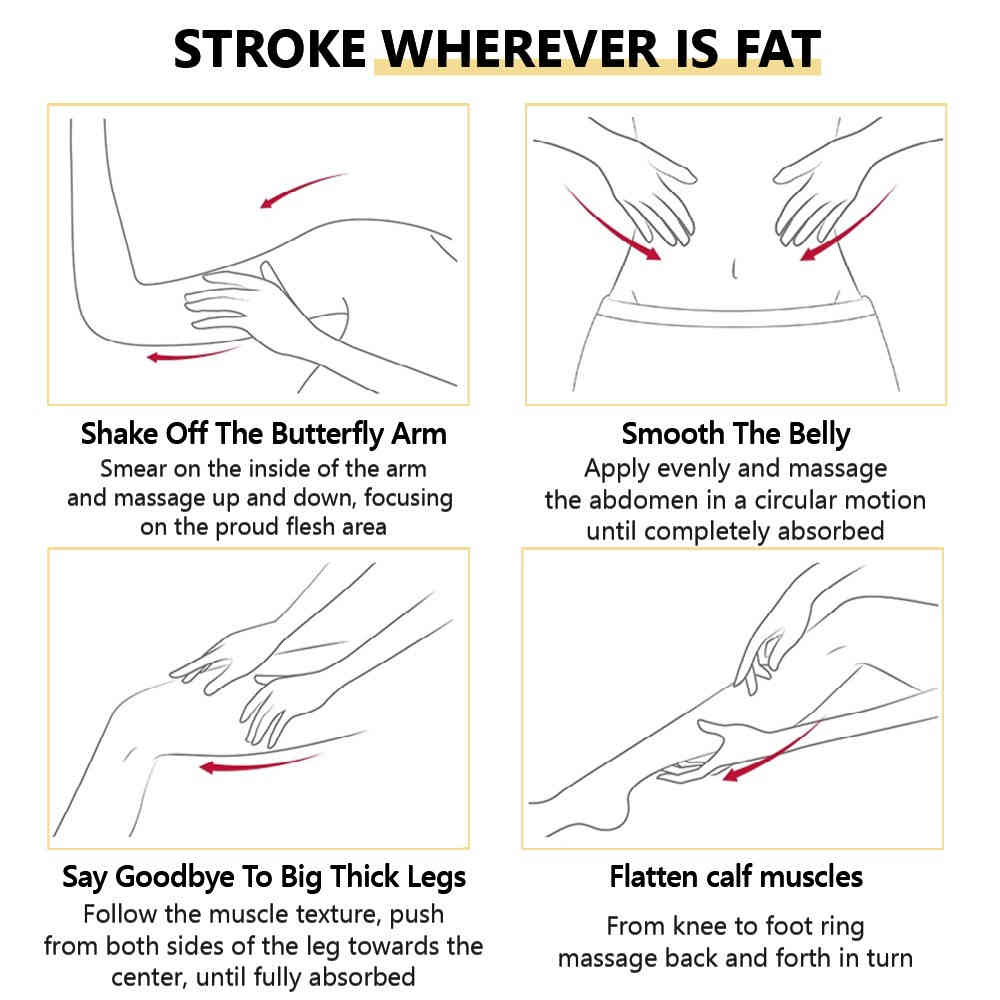 STROKE WHEREVER IS FAT

Shake Off The Butterfly Arm
Smear on the inside of the arm and massage up and down, focusing on the proud flesh area

Smooth The Belly
Apply evenly and massage the abdomen in a circular motion until completely absorbed

Say Goodbye To Big Thick Legs
Follow the muscle texture, push from both sides of the leg towards the center, until fully absorbed

Flatten calf muscles
From knee to foot ring massage back and forth in turn