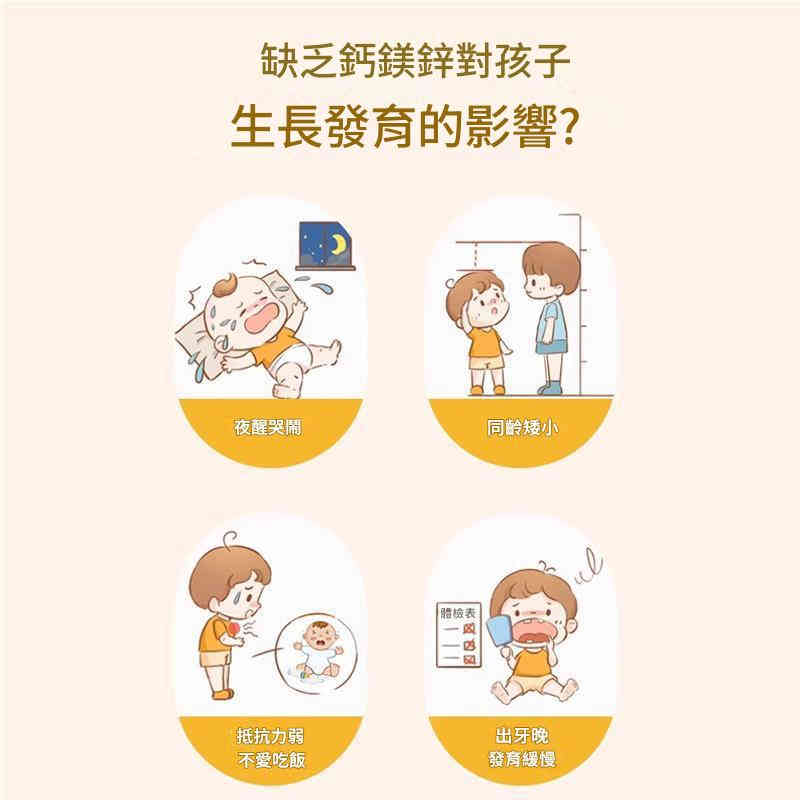 缺乏鈣鎂鋅對孩子

生長發育的影響?

夜醒哭鬧

同齡矮小

抵抗力弱
不愛吃飯

體檢表

出牙晚
發育緩慢