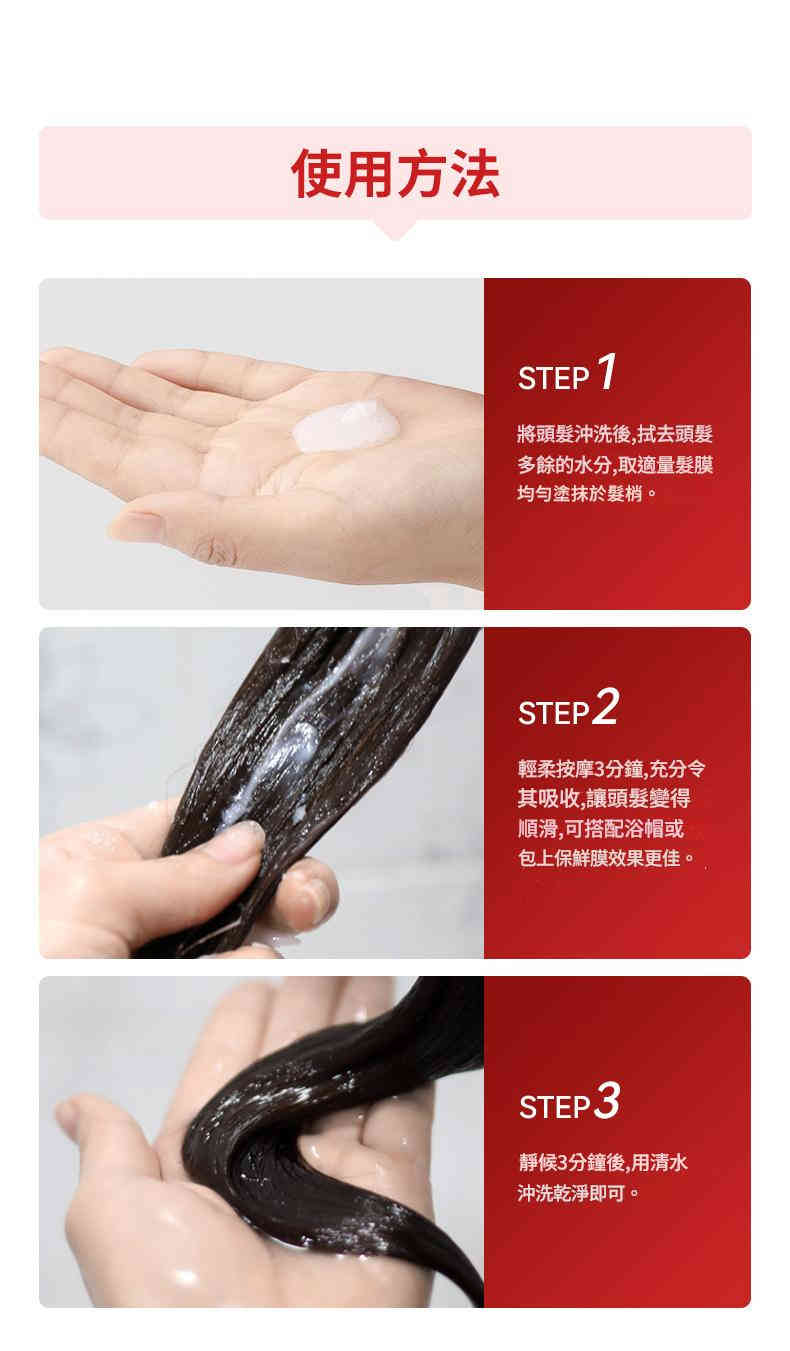 使用方法

STEP 1

將頭髮沖洗後,拭去頭髮多餘的水分,取適量髮膜均勻塗抹於髮梢。

STEP 2

輕柔按摩3分鐘,充分令其吸收,讓頭髮變得順滑,可搭配浴帽或包上保鮮膜效果更佳。

STEP 3

靜候3分鐘後,用清水沖洗乾淨即可。