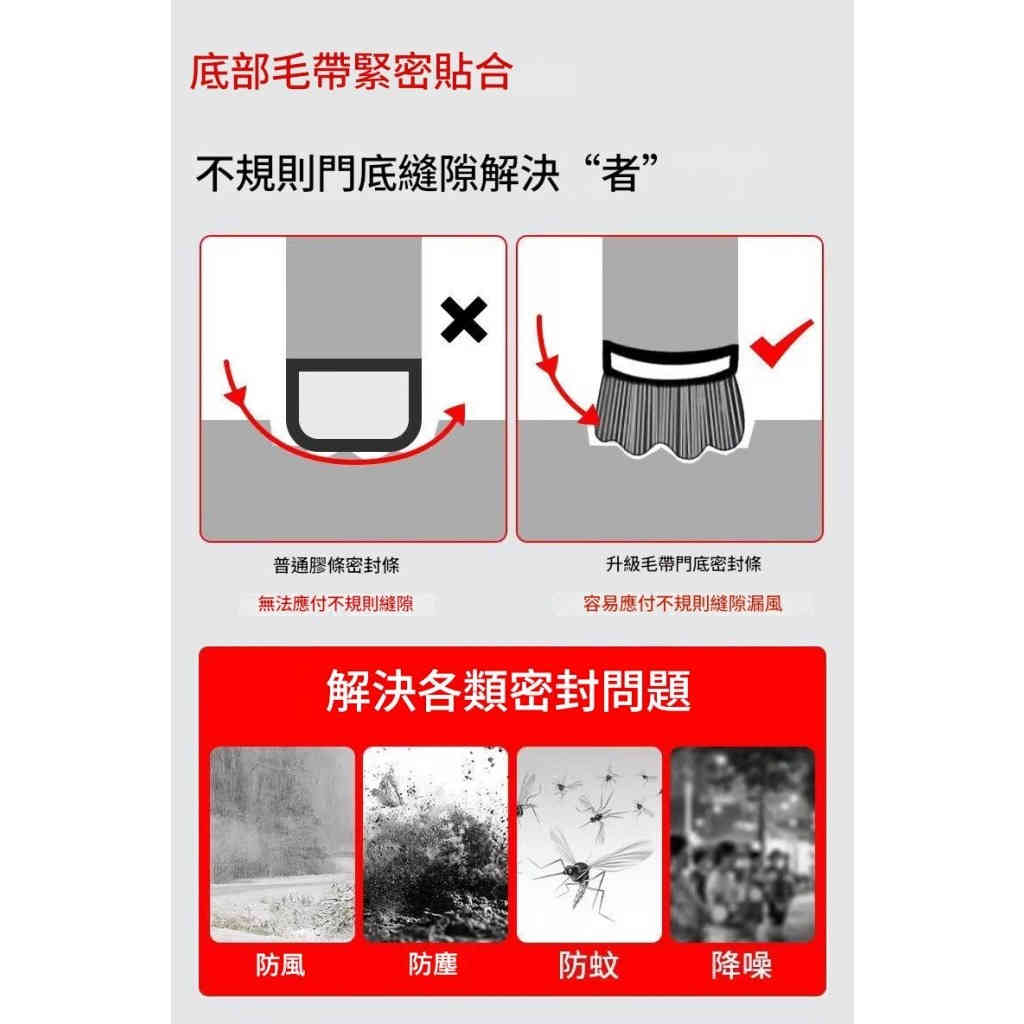 底部毛帶緊密貼合

不規則門底縫隙解決“者”

普通膠條密封條

無法應付不規則縫隙

升級毛帶門底密封條

容易應付不規則縫隙漏風

解決各類密封問題

防風

防塵

防蚊

降噪