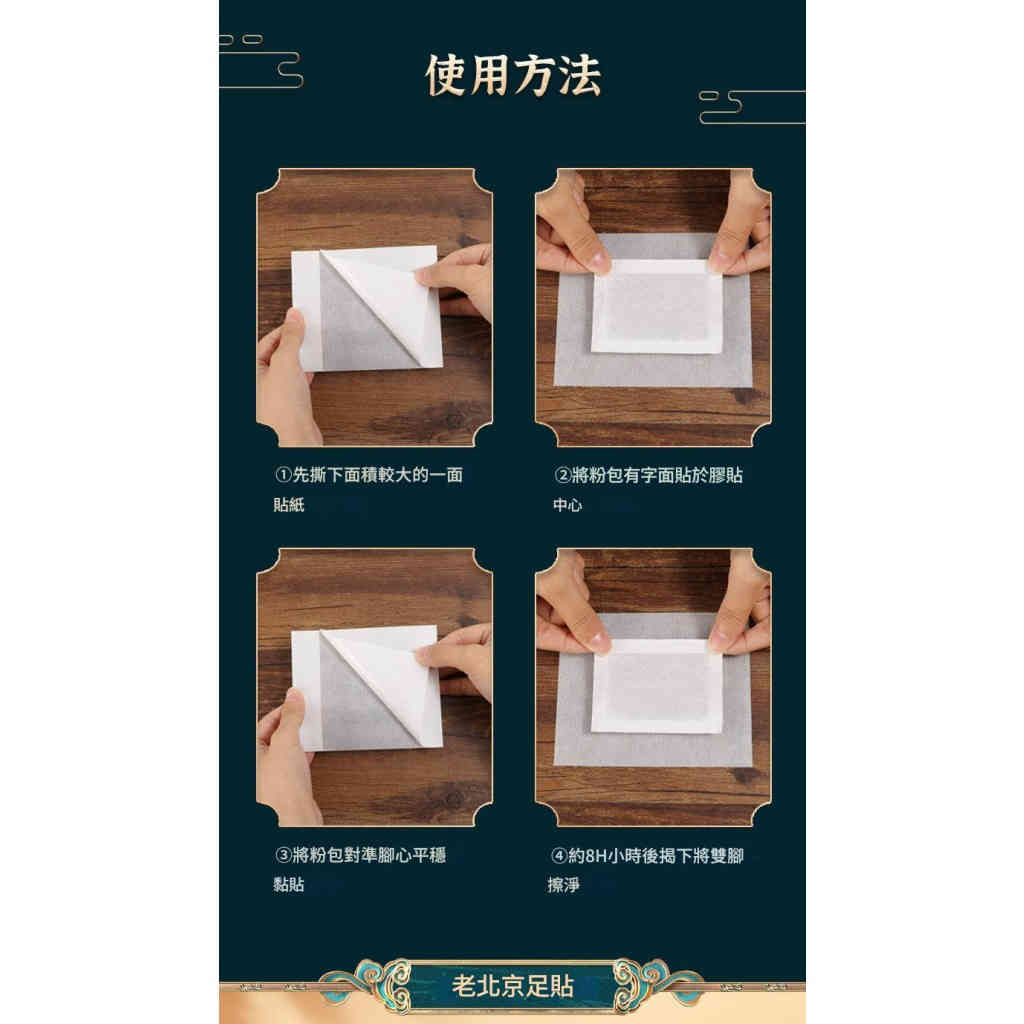 使用方法

①先撕下面積較大的一面貼紙

②將粉包有字面貼於膠貼中心

③將粉包對準腳心平穩黏貼

④約8H小時後揭下將雙腳擦淨

老北京足貼