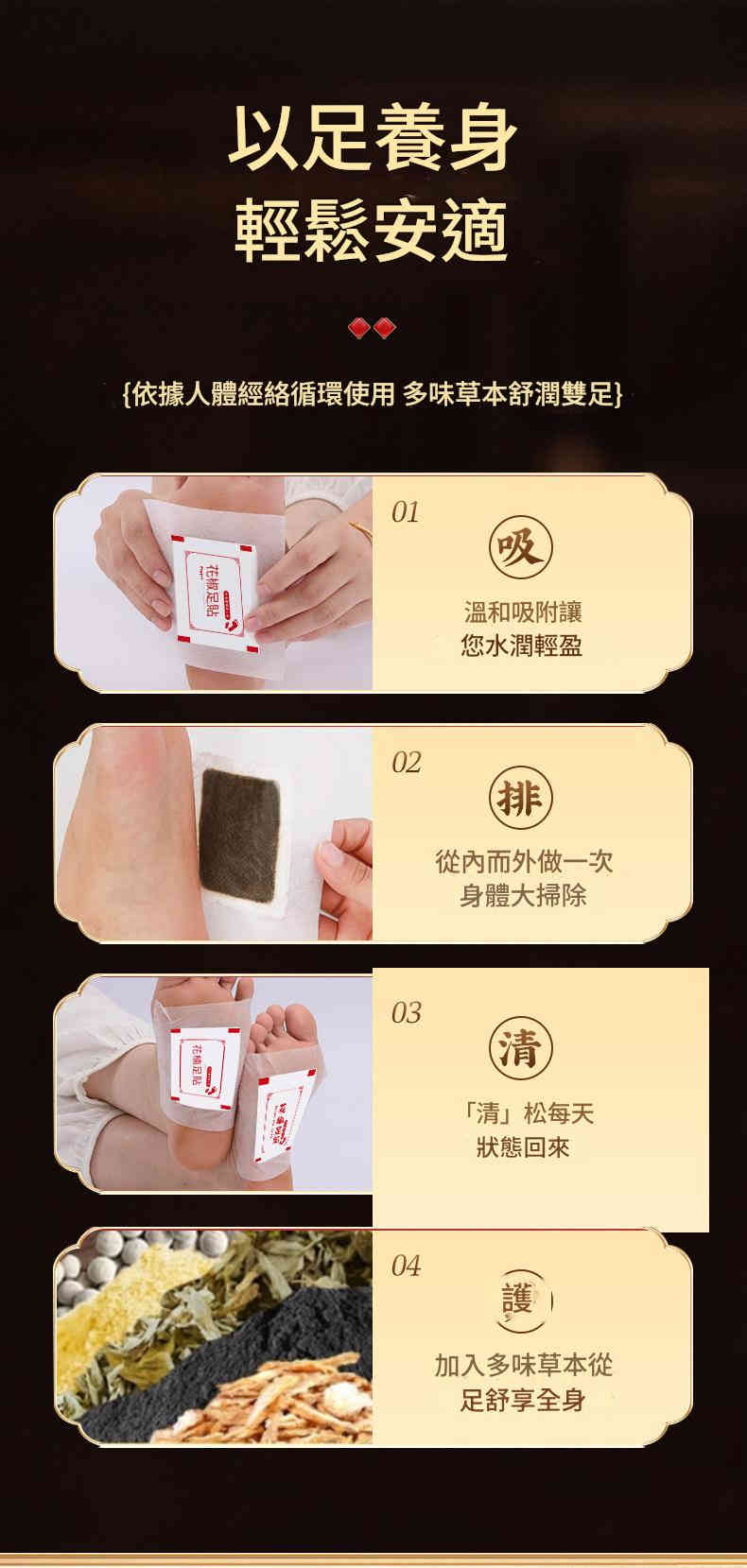 以足養身
輕鬆安適

{依據人體經絡循環使用 多味草本舒潤雙足}

花椒足貼

01
吸
溫和吸附讓
您水潤輕盈

02
排
從內而外做一次
身體大掃除

花椒足貼

03
清
「清」松每天
狀態回來

04
護
加入多味草本從
足舒享全身