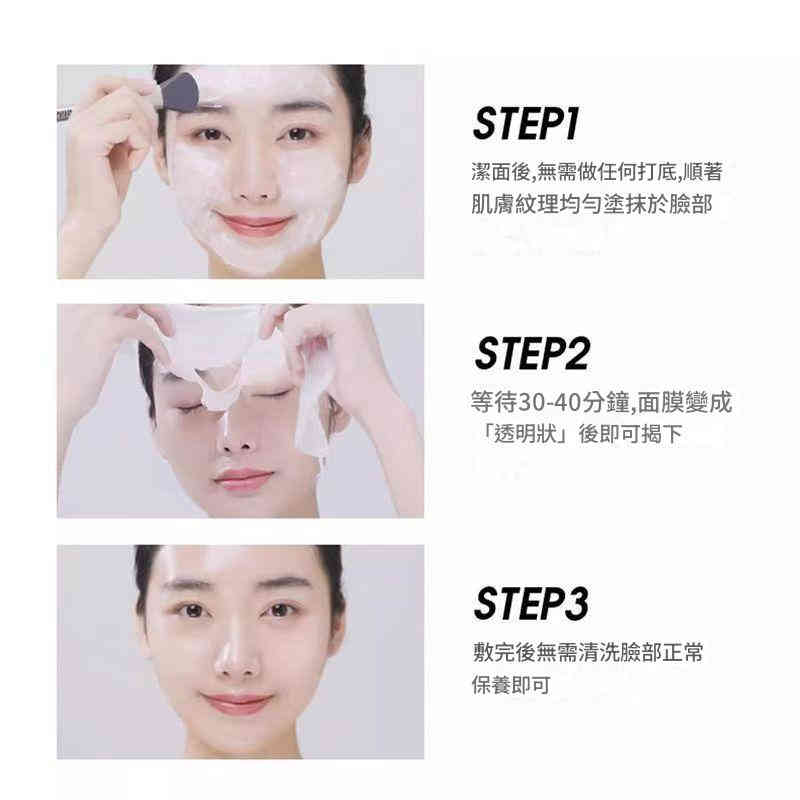 STEP1
潔面後,無需做任何打底,順著肌膚紋理均勻塗抹於臉部

STEP2
等待30-40分鐘,面膜變成「透明狀」後即可揭下

STEP3
敷完後無需清洗臉部正常保養即可