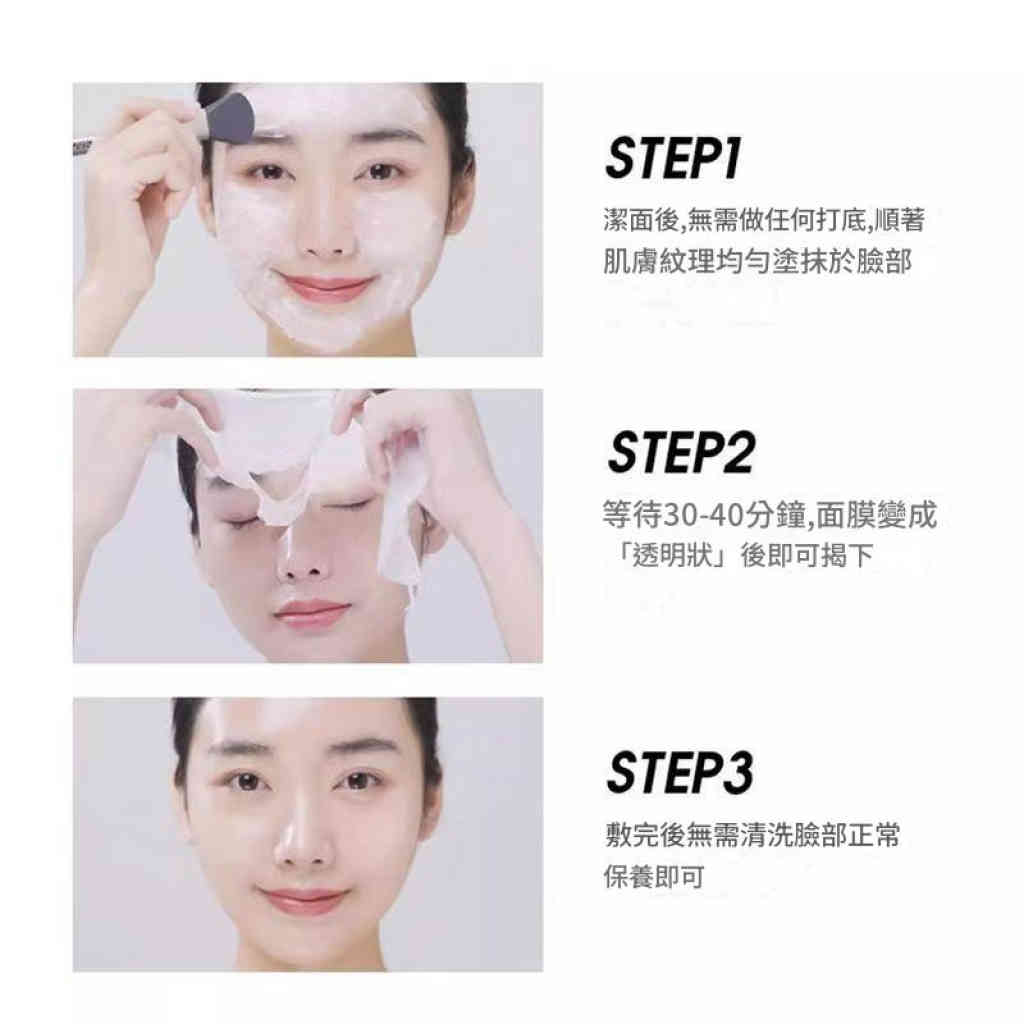 STEP1

潔面後,無需做任何打底,順著肌膚紋理均勻塗抹於臉部

STEP2

等待30-40分鐘,面膜變成「透明狀」後即可揭下

STEP3

敷完後無需清洗臉部正常保養即可