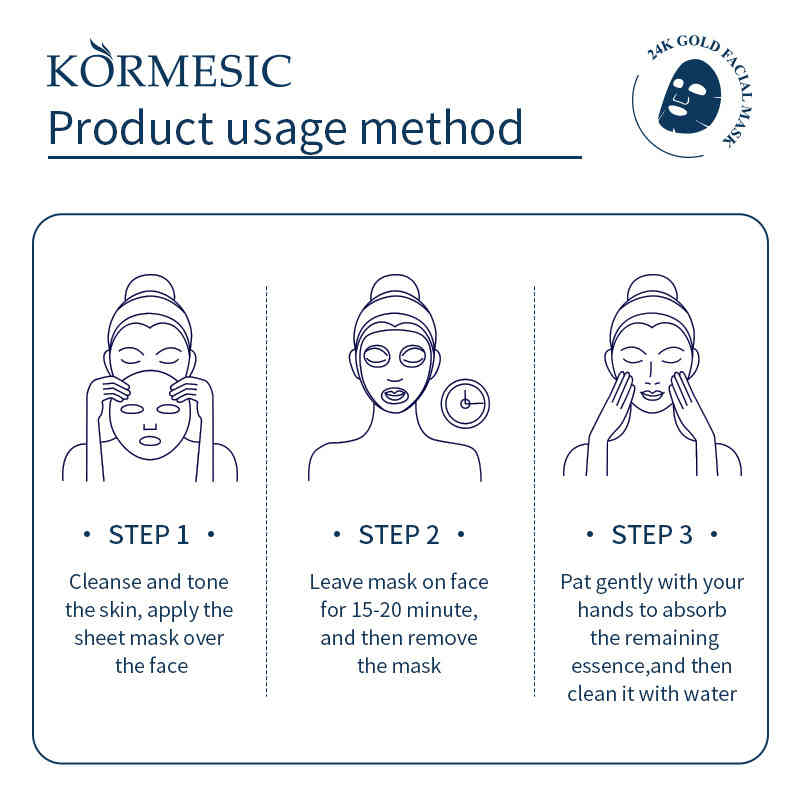 KORMESIC
Product usage method

24K GOLD FACIAL MASK

• STEP 1 •
Cleanse and tone the skin, apply the sheet mask over the face

• STEP 2 •
Leave mask on face for 15-20 minute, and then remove the mask

• STEP 3 •
Pat gently with your hands to absorb the remaining essence,and then clean it with water