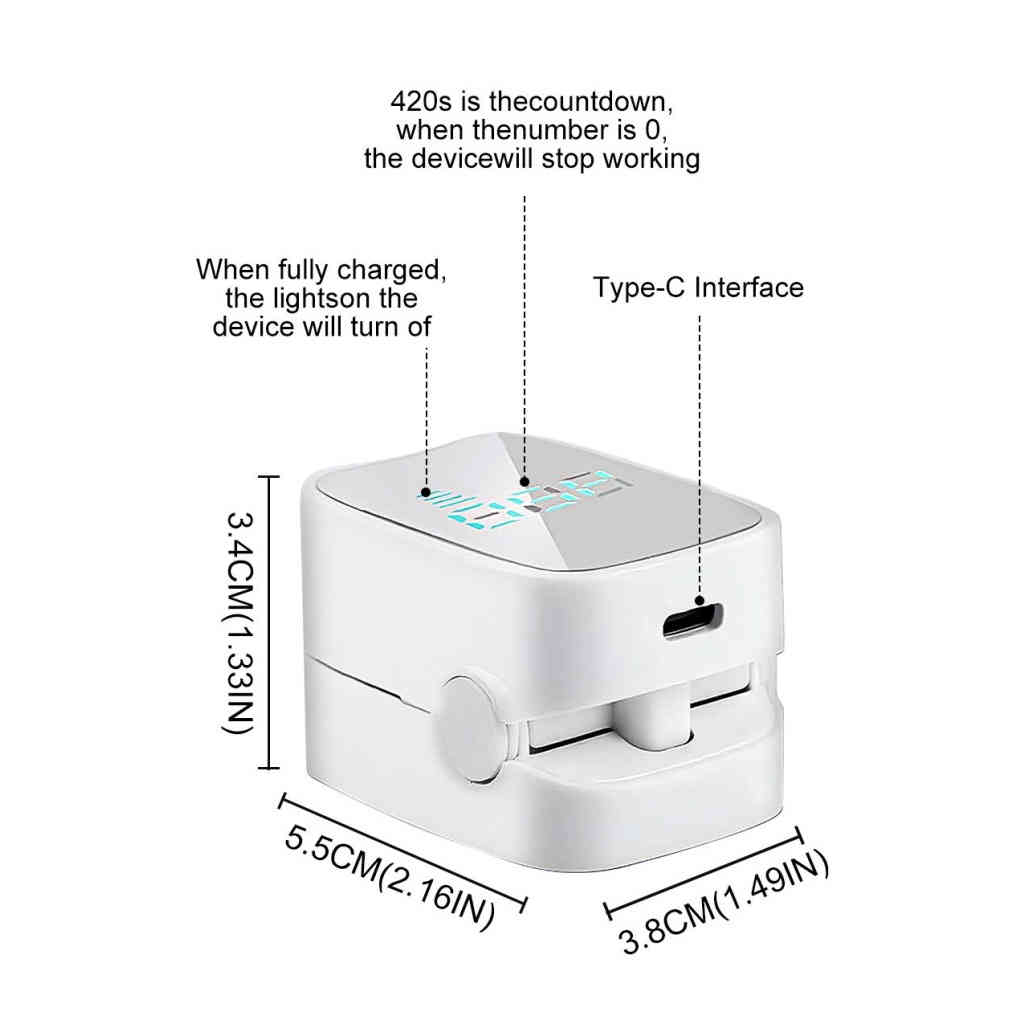 420s is thecountdown, when thenumber is 0, the devicewill stop working

When fully charged, the lightson the device will turn of

Type-C Interface

3.4CM(1.33IN)

5.5CM(2.16IN)

3.8CM(1.49IN)