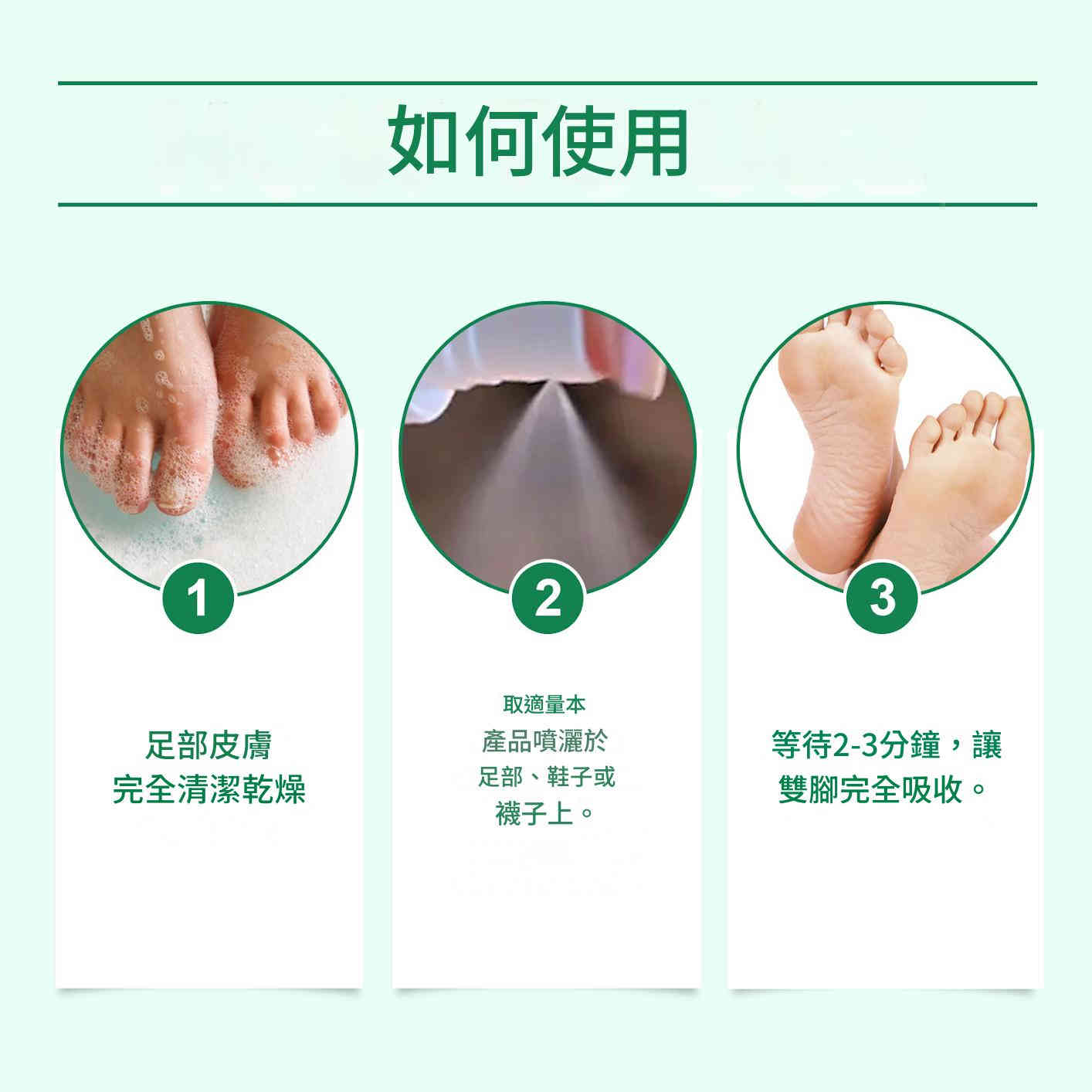 如何使用

1

足部皮膚
完全清潔乾燥

2

取適量本
產品噴灑於
足部、鞋子或
襪子上。

3

等待2-3分鐘，讓
雙腳完全吸收。