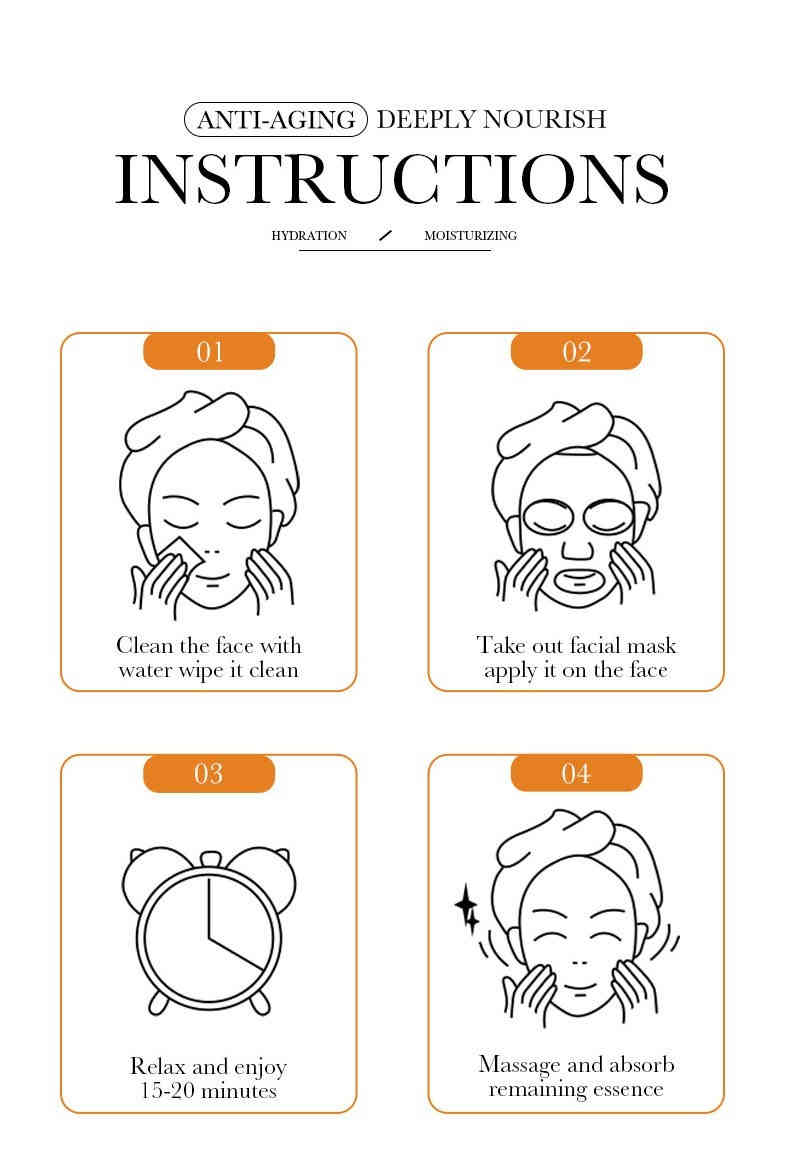 ANTI-AGING DEEPLY NOURISH

INSTRUCTIONS

HYDRATION / MOISTURIZING

01

Clean the face with water wipe it clean

02

Take out facial mask apply it on the face

03

Relax and enjoy 15-20 minutes

04

Massage and absorb remaining essence