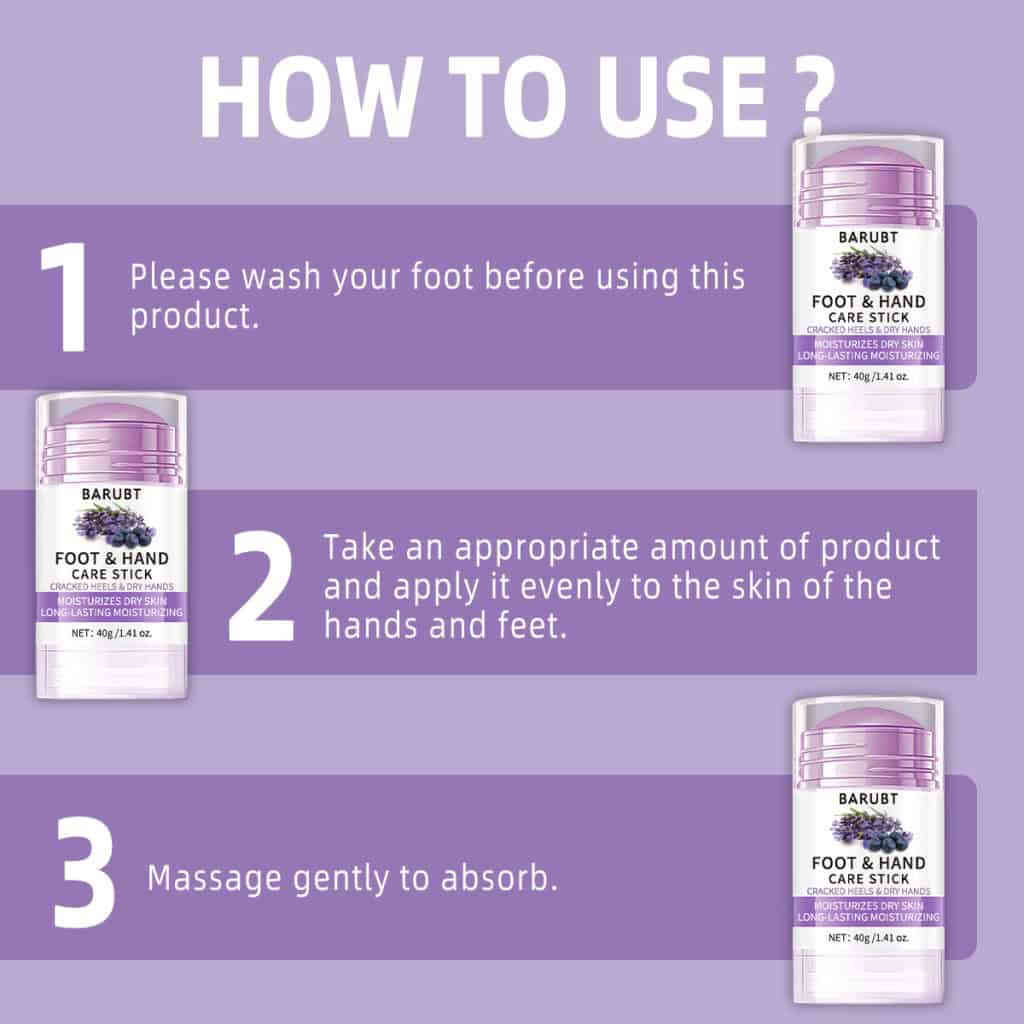 HOW TO USE ?

1 Please wash your foot before using this product.

BARUBT
FOOT & HAND
CARE STICK
CRACKED HEELS & DRY HANDS
MOISTURIZES DRY SKIN
LONG-LASTING MOISTURIZING
NET: 40g /1.41 oz.

BARUBT
FOOT & HAND
CARE STICK
CRACKED HEELS & DRY HANDS
MOISTURIZES DRY SKIN
LONG-LASTING MOISTURIZING
NET: 40g /1.41 oz.

2 Take an appropriate amount of product and apply it evenly to the skin of the hands and feet.

3 Massage gently to absorb.

BARUBT
FOOT & HAND
CARE STICK
CRACKED HEELS & DRY HANDS
MOISTURIZES DRY SKIN
LONG-LASTING MOISTURIZING
NET: 40g /1.41 oz.