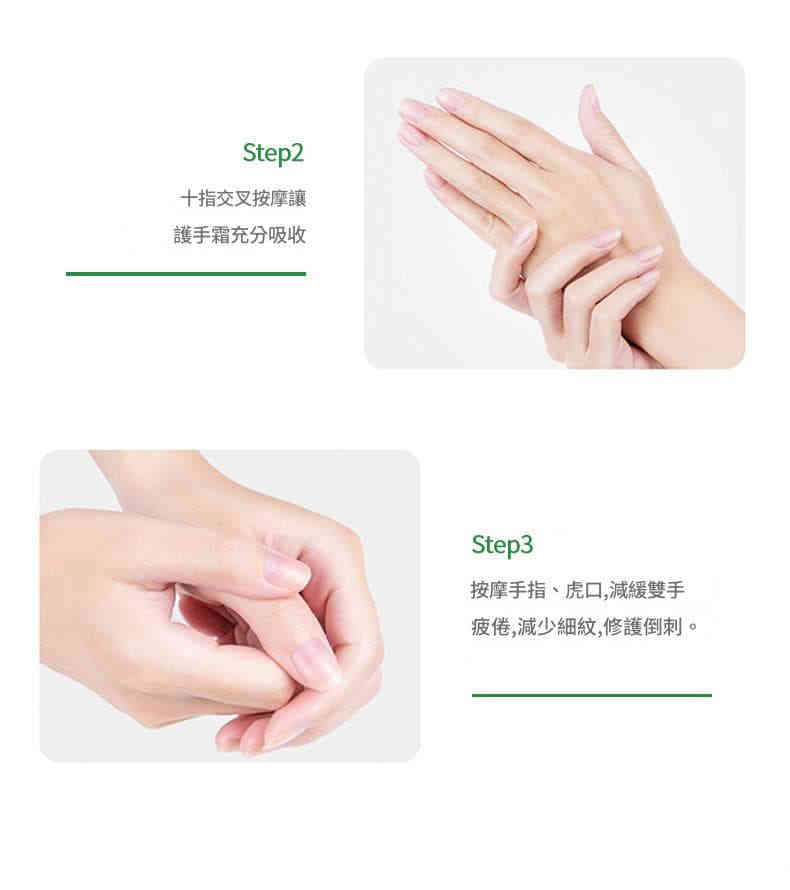 Step2
十指交叉按摩讓
護手霜充分吸收

Step3
按摩手指、虎口,減緩雙手
疲倦,減少細紋,修護倒刺。