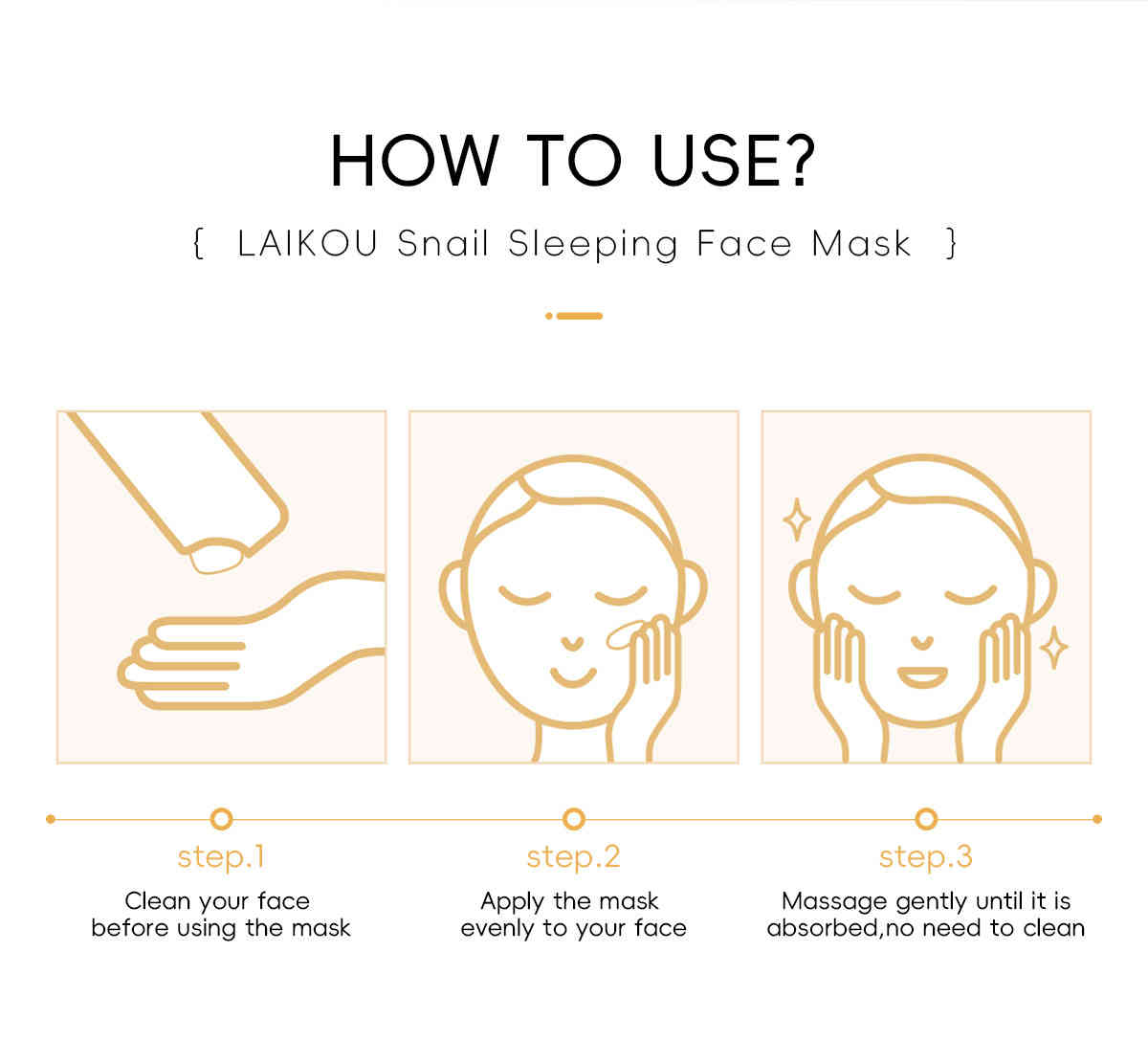 HOW TO USE?

{ LAIKOU Snail Sleeping Face Mask }

step.1
Clean your face before using the mask

step.2
Apply the mask evenly to your face

step.3
Massage gently until it is absorbed,no need to clean