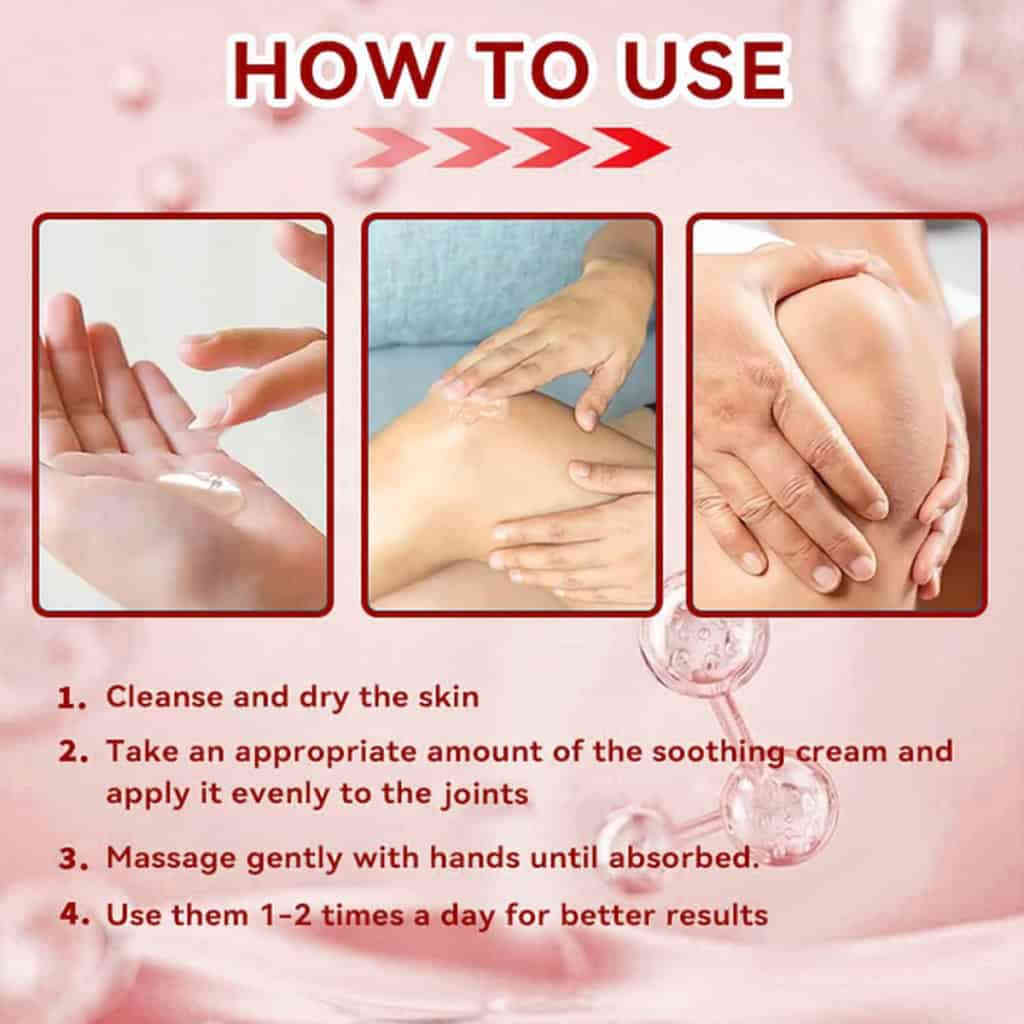 HOW TO USE

1. Cleanse and dry the skin

2. Take an appropriate amount of the soothing cream and apply it evenly to the joints

3. Massage gently with hands until absorbed.

4. Use them 1-2 times a day for better results