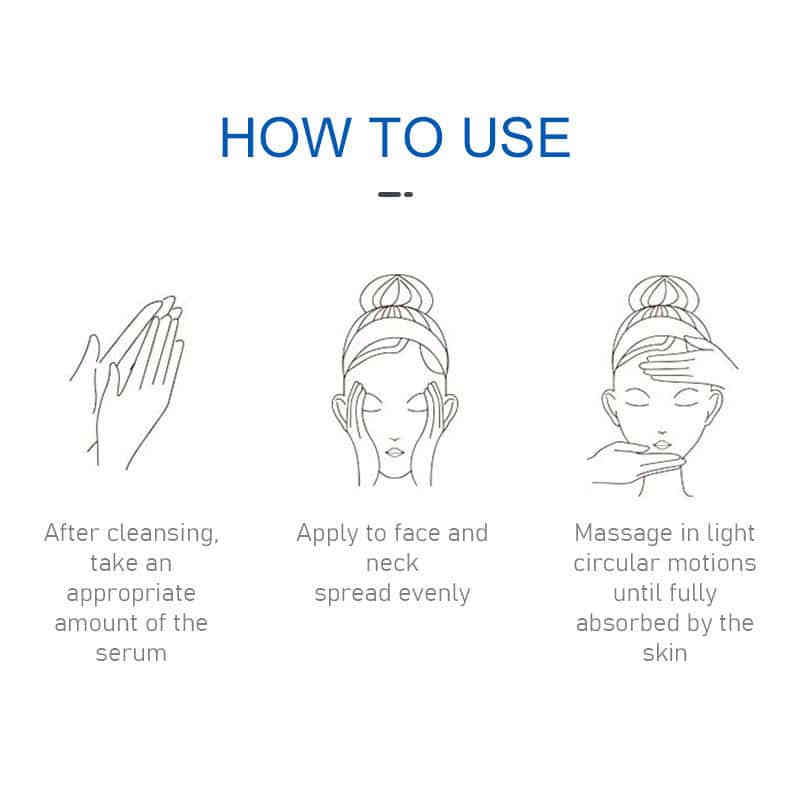 HOW TO USE

After cleansing, take an appropriate amount of the serum

Apply to face and neck
spread evenly

Massage in light circular motions until fully absorbed by the skin