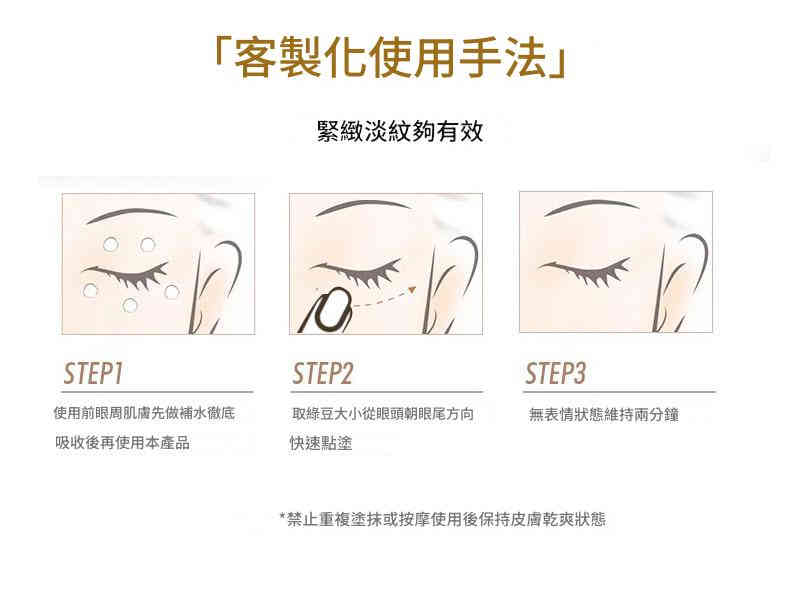 「客製化使用手法」

緊緻淡紋夠有效

STEP1

使用前眼周肌膚先做補水徹底吸收後再使用本產品

STEP2

取綠豆大小從眼頭朝眼尾方向快速點塗

STEP3

無表情狀態維持兩分鐘

*禁止重複塗抹或按摩使用後保持皮膚乾爽狀態