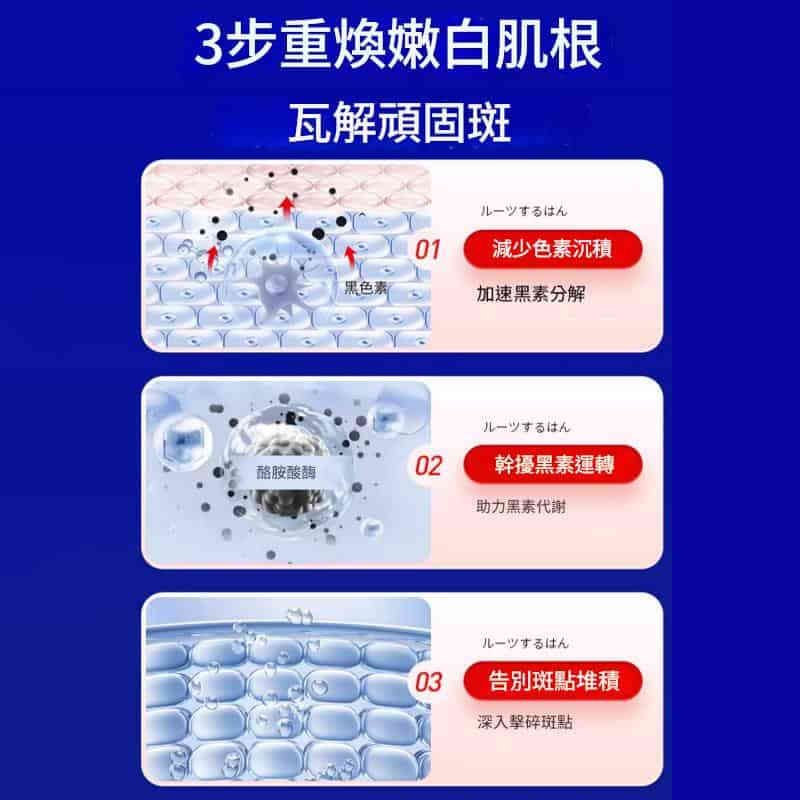 3步重煥嫩白肌根

瓦解頑固斑

黑色素

ルーツするはん

01 減少色素沉積

加速黑素分解

酪胺酸酶

ルーツするはん

02 幹擾黑素運轉

助力黑素代謝

ルーツするはん

03 告別斑點堆積

深入擊碎斑點