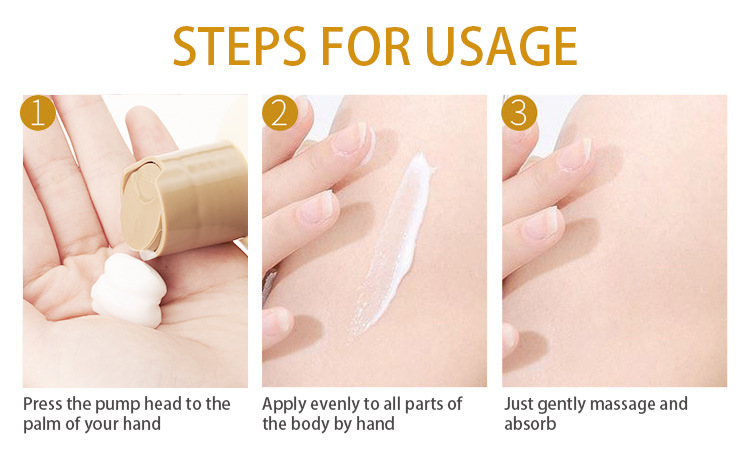 STEPS FOR USAGE

1

Press the pump head to the palm of your hand

2

Apply evenly to all parts of the body by hand

3

Just gently massage and absorb