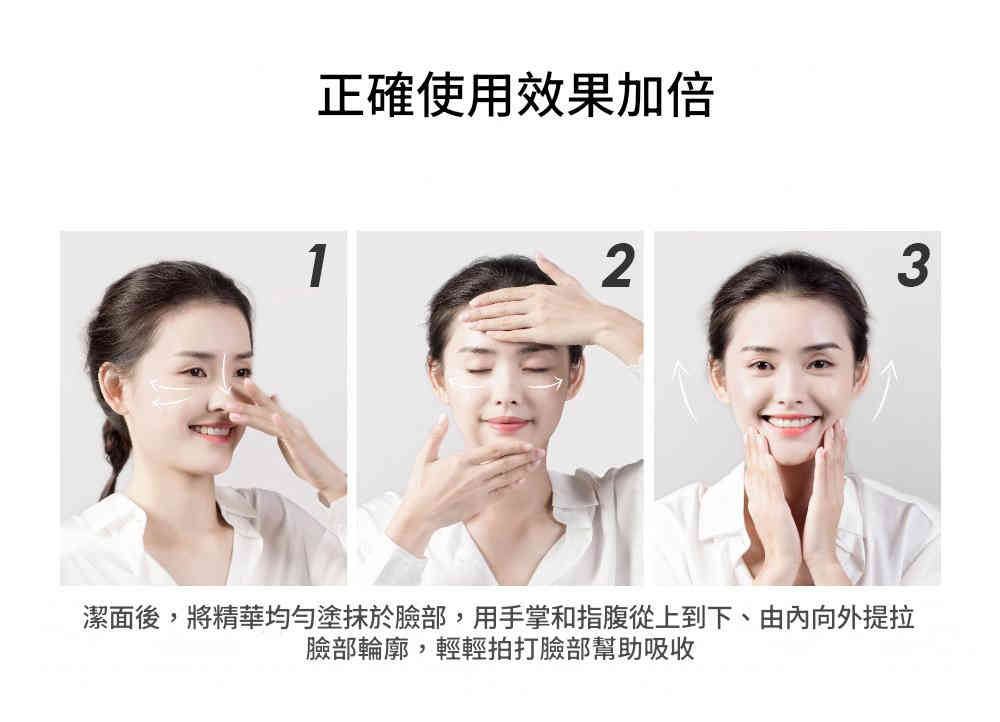 正確使用效果加倍

1

2

3

潔面後，將精華均勻塗抹於臉部，用手掌和指腹從上到下、由內向外提拉臉部輪廓，輕輕拍打臉部幫助吸收