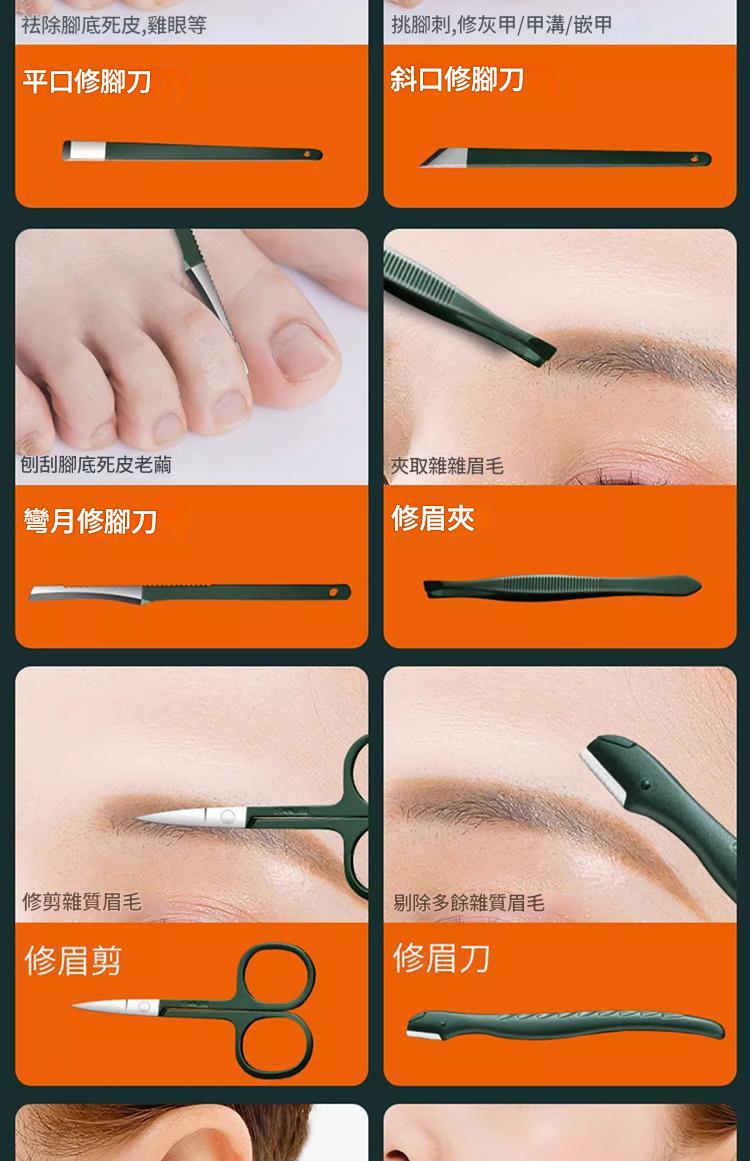 祛除腳底死皮,雞眼等

平口修腳刀

挑腳刺,修灰甲/甲溝/嵌甲

斜口修腳刀

刨刮腳底死皮老繭

彎月修腳刀

夾取雜雜眉毛

修眉夾

修剪雜質眉毛

修眉剪

剔除多餘雜質眉毛

修眉刀