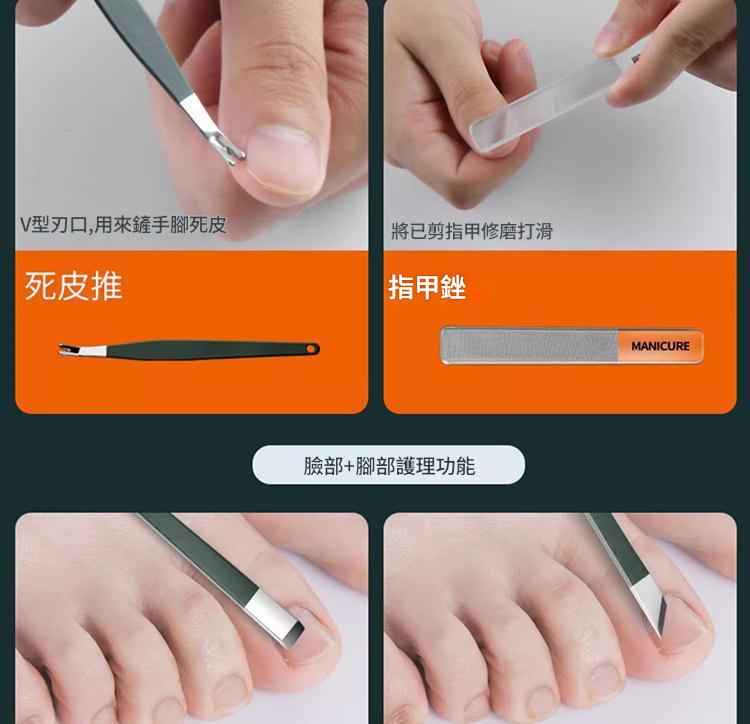 V型刃口,用來鏟手腳死皮

死皮推

將已剪指甲修磨打滑

指甲銼

MANICURE

臉部+腳部護理功能