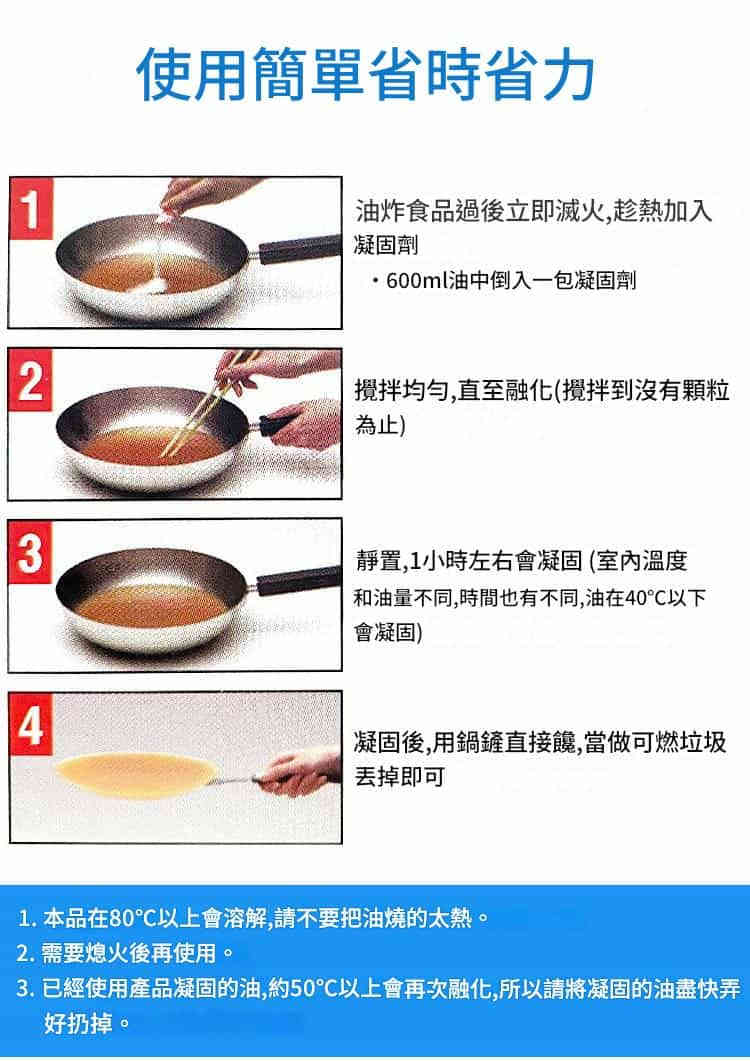 使用簡單省時省力

1

油炸食品過後立即滅火,趁熱加入凝固劑

・600ml油中倒入一包凝固劑

2

攪拌均勻,直至融化(攪拌到沒有顆粒為止)

3

靜置,1小時左右會凝固 (室內溫度和油量不同,時間也有不同,油在40°C以下會凝固)

4

凝固後,用鍋鏟直接饞,當做可燃垃圾丟掉即可

1. 本品在80°C以上會溶解,請不要把油燒的太熱。
2. 需要熄火後再使用。
3. 已經使用產品凝固的油,約50°C以上會再次融化,所以請將凝固的油盡快弄好扔掉。