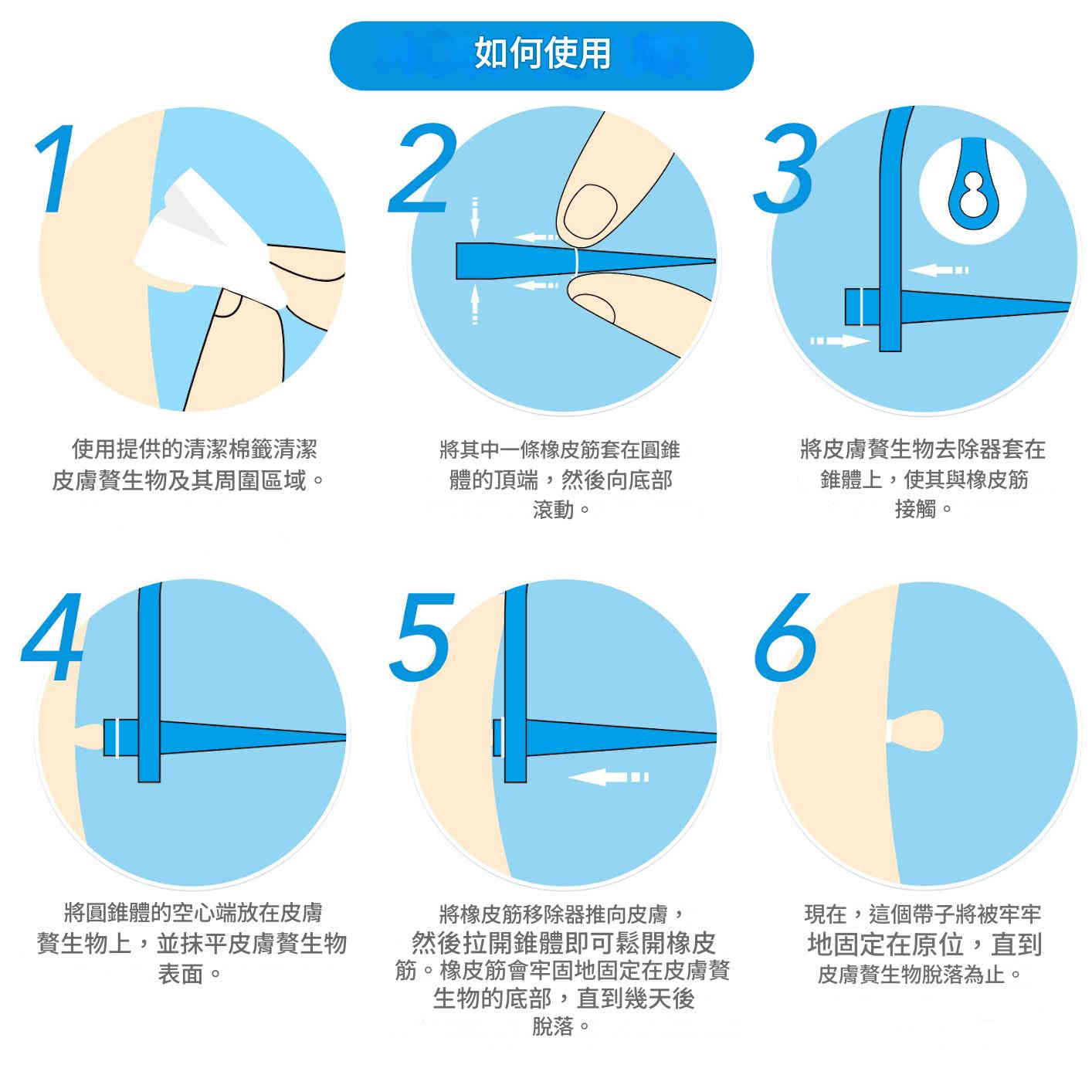 如何使用

1

使用提供的清潔棉籤清潔皮膚贅生物及其周圍區域。

2

將其中一條橡皮筋套在圓錐體的頂端，然後向底部滾動。

3

將皮膚贅生物去除器套在錐體上，使其與橡皮筋接觸。

4

將圓錐體的空心端放在皮膚贅生物上，並抹平皮膚贅生物表面。

5

將橡皮筋移除器推向皮膚，然後拉開錐體即可鬆開橡皮筋。橡皮筋會牢固地固定在皮膚贅生物的底部，直到幾天後脫落。

6

現在，這個帶子將被牢牢地固定在原位，直到皮膚贅生物脫落為止。