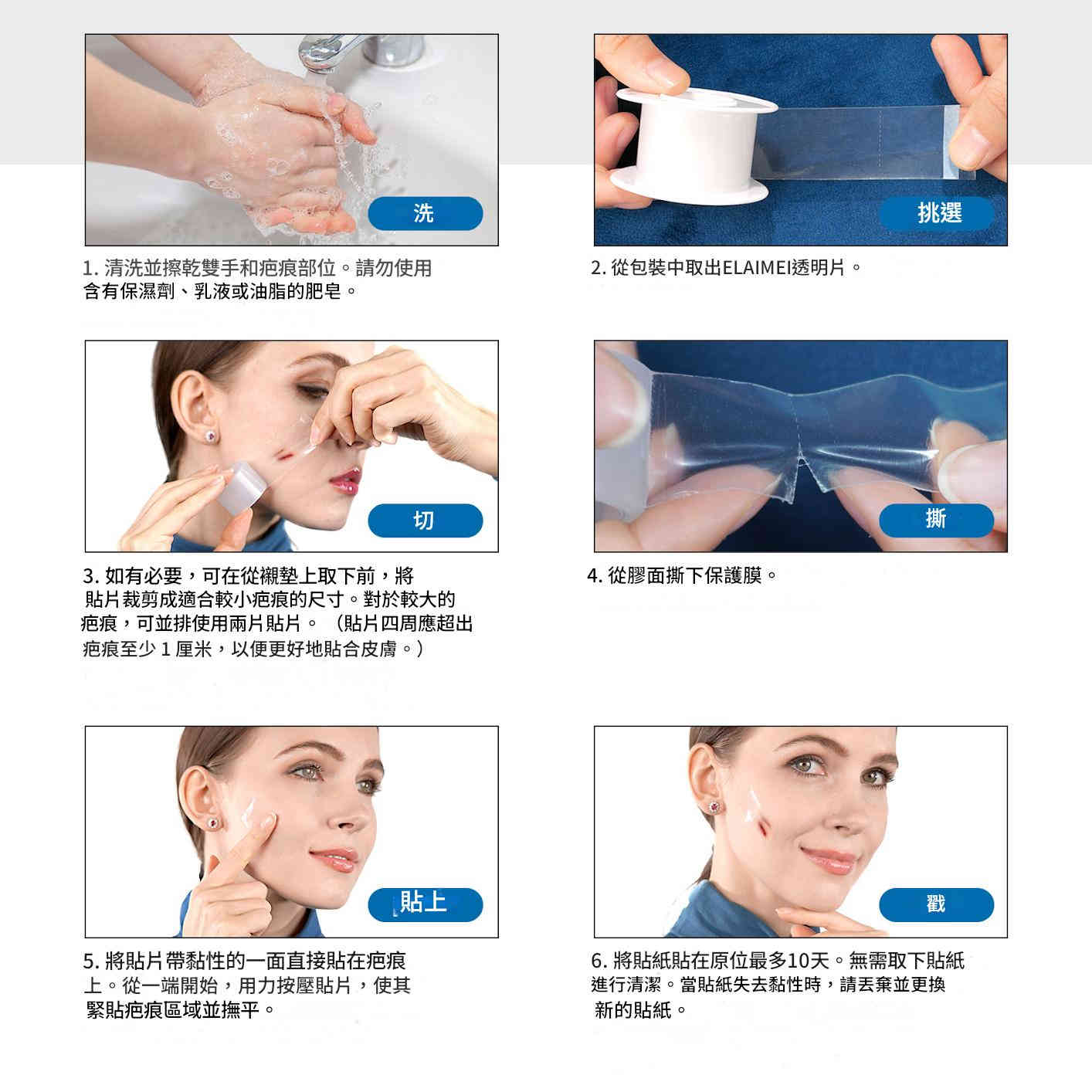 洗

1. 清洗並擦乾雙手和疤痕部位。請勿使用含有保濕劑、乳液或油脂的肥皂。

挑選

2. 從包裝中取出ELAIMEI透明片。

切

3. 如有必要，可在從襯墊上取下前，將貼片裁剪成適合較小疤痕的尺寸。對於較大的疤痕，可並排使用兩片貼片。（貼片四周應超出疤痕至少 1 厘米，以便更好地貼合皮膚。）

撕

4. 從膠面撕下保護膜。

貼上

5. 將貼片帶黏性的一面直接貼在疤痕上。從一端開始，用力按壓貼片，使其緊貼疤痕區域並撫平。

戳

6. 將貼紙貼在原位最多10天。無需取下貼紙進行清潔。當貼紙失去黏性時，請丟棄並更換新的貼紙。