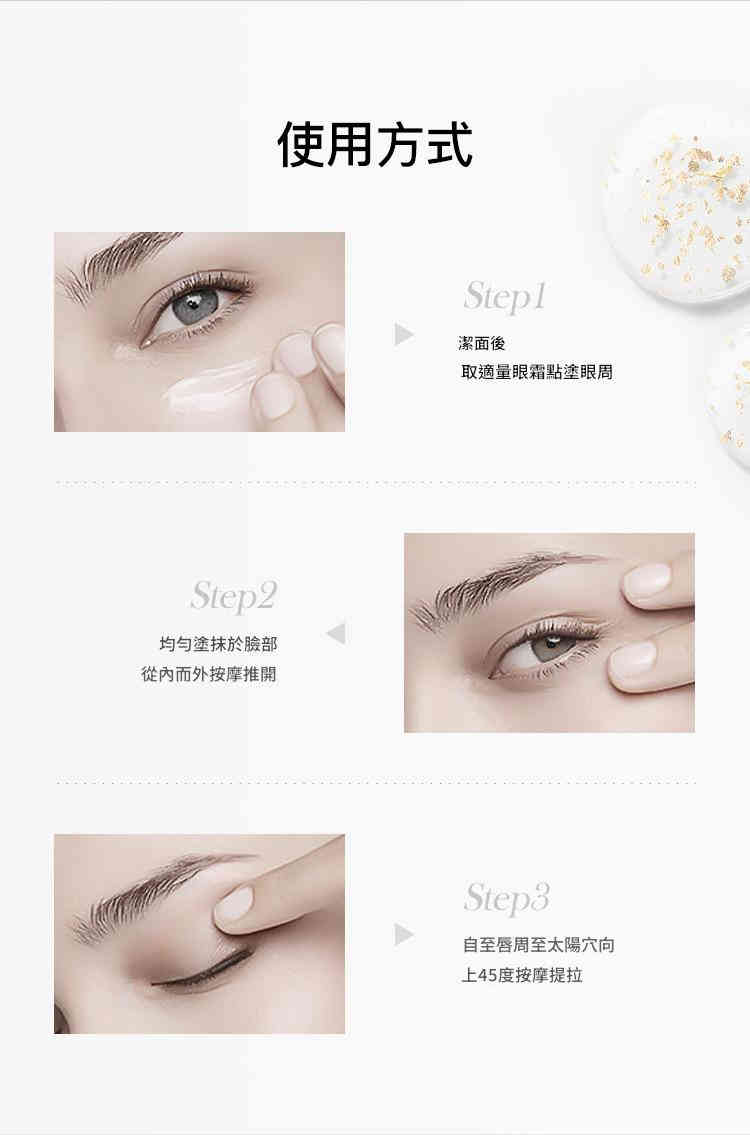 使用方式

Step1

潔面後
取適量眼霜點塗眼周

Step2

均勻塗抹於臉部
從內而外按摩推開

Step3

自至唇周至太陽穴向
上45度按摩提拉