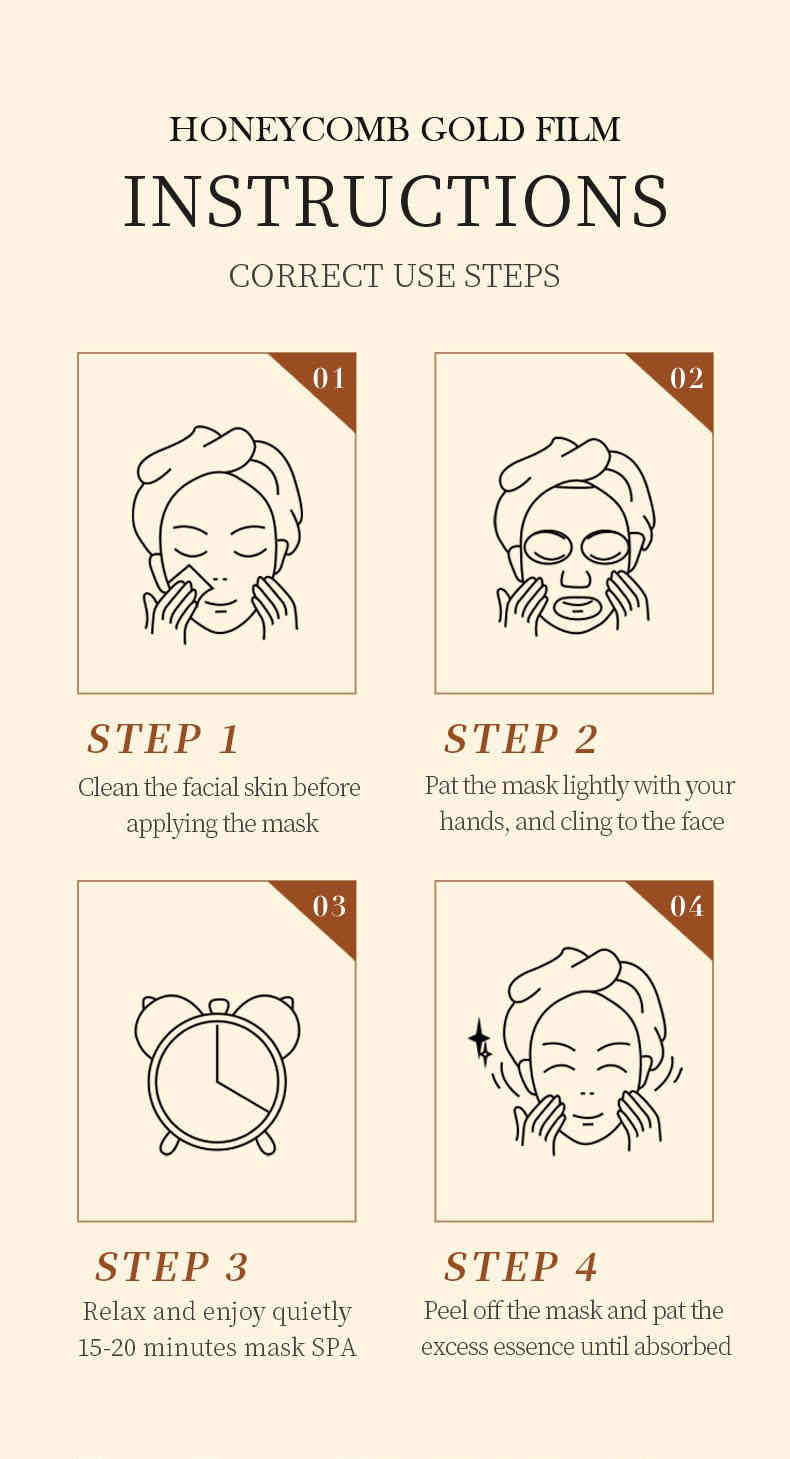 HONEYCOMB GOLD FILM
INSTRUCTIONS
CORRECT USE STEPS

01

STEP 1
Clean the facial skin before applying the mask

02

STEP 2
Pat the mask lightly with your hands, and cling to the face

03

STEP 3
Relax and enjoy quietly 15-20 minutes mask SPA

04

STEP 4
Peel off the mask and pat the excess essence until absorbed